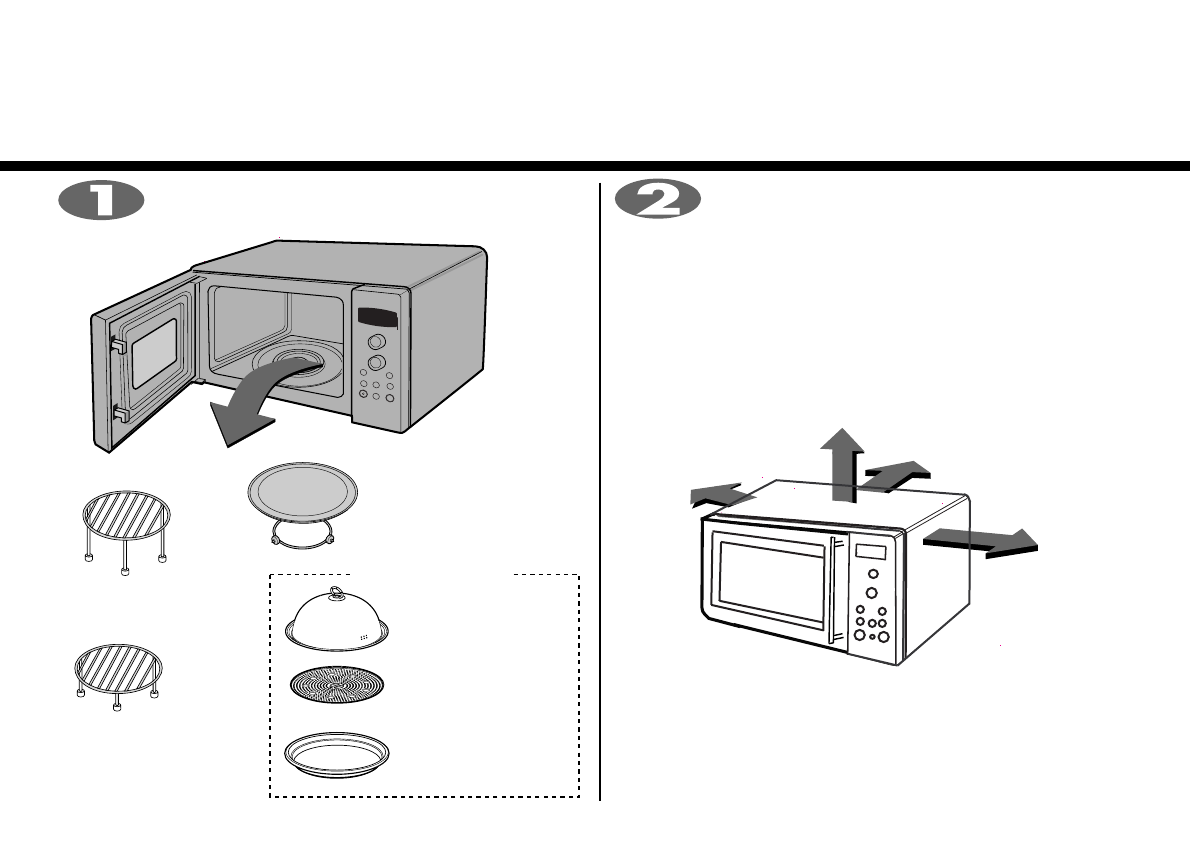 1

2