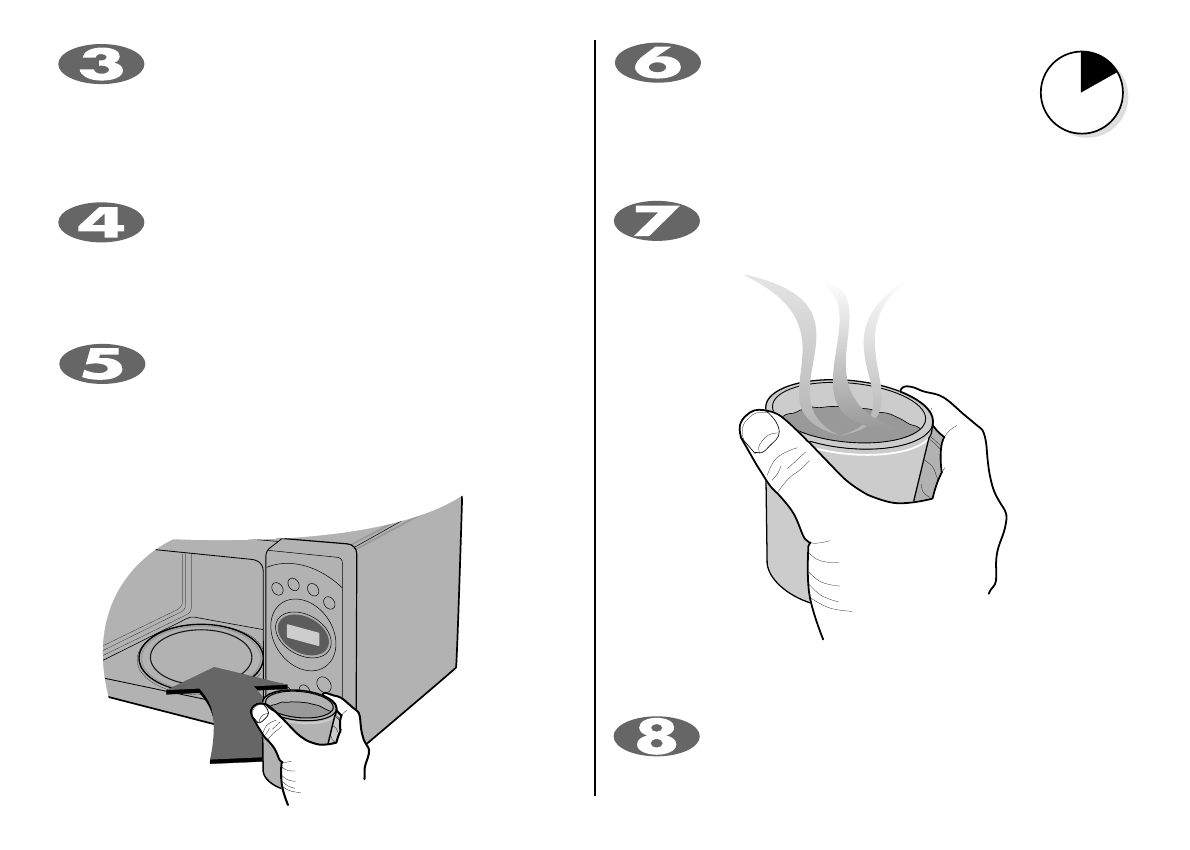 3

4

5

6

7

8