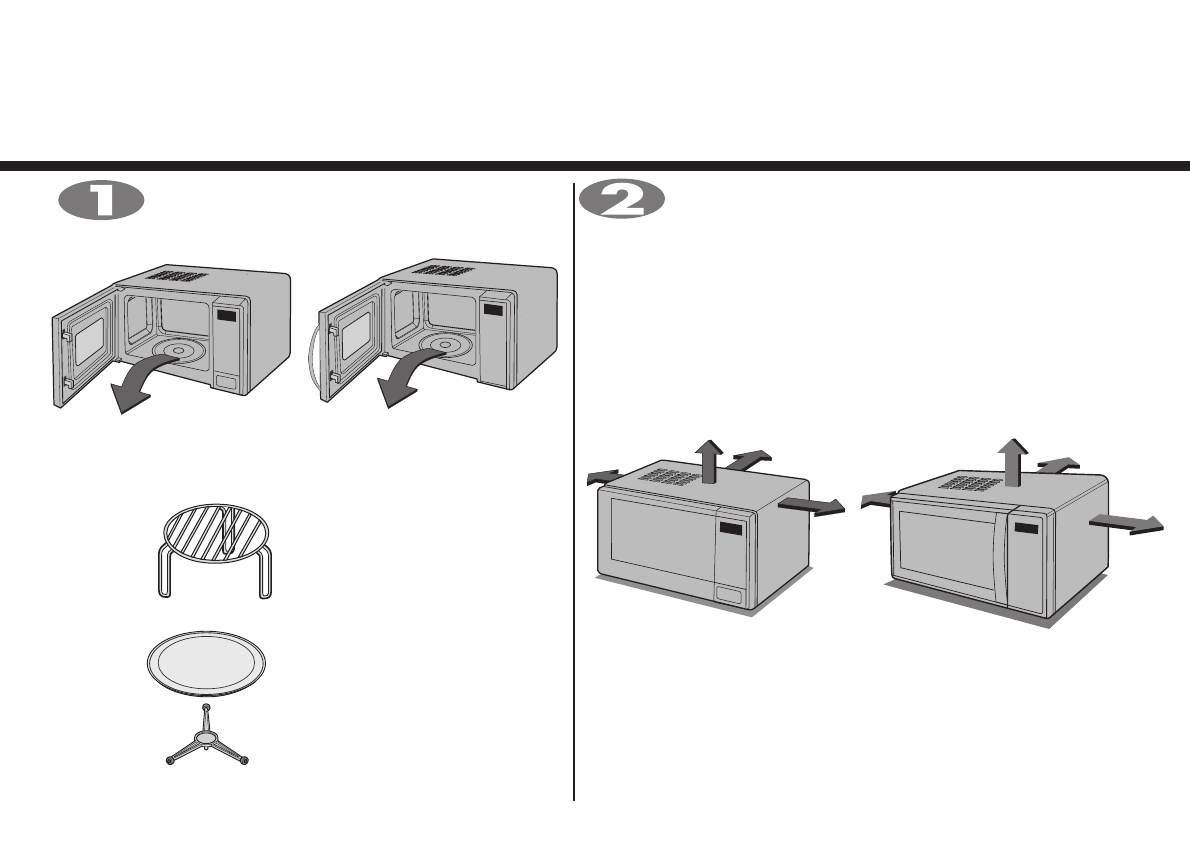 1

2