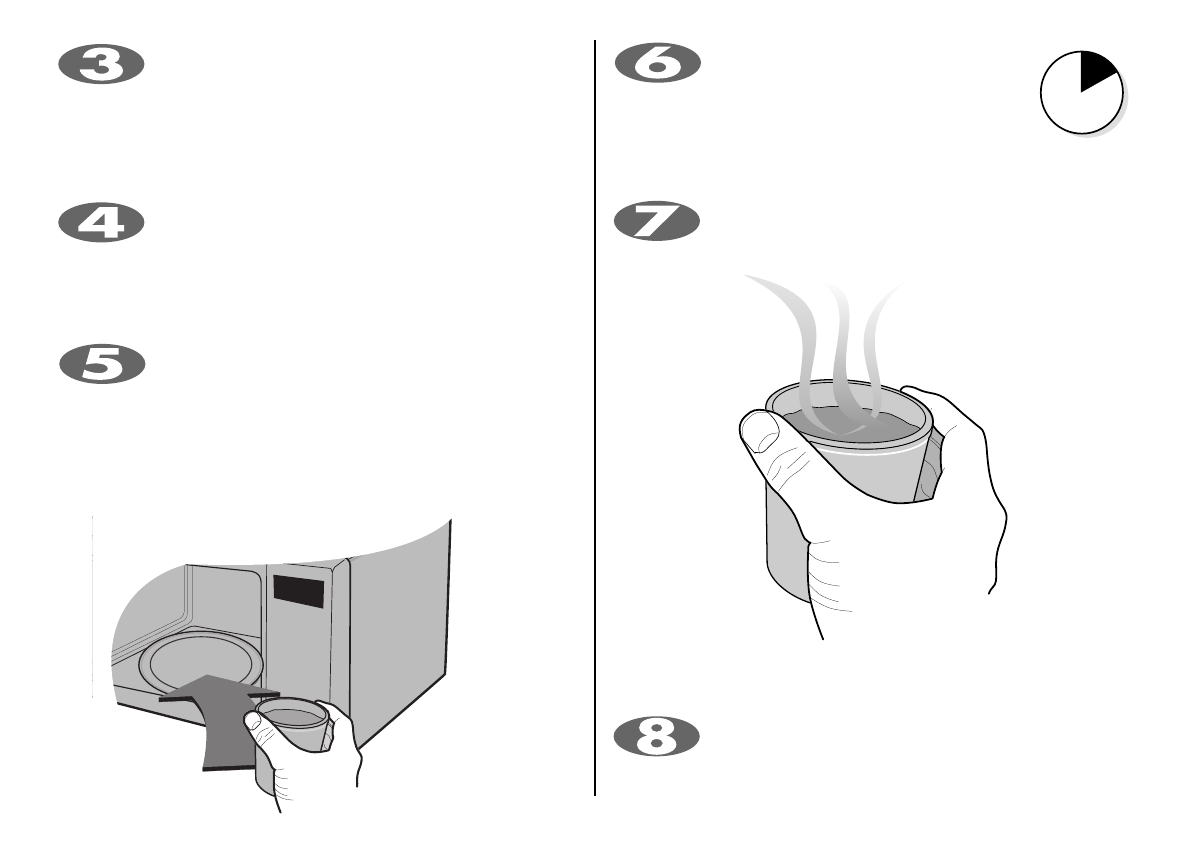 3

4

5

6

7

8