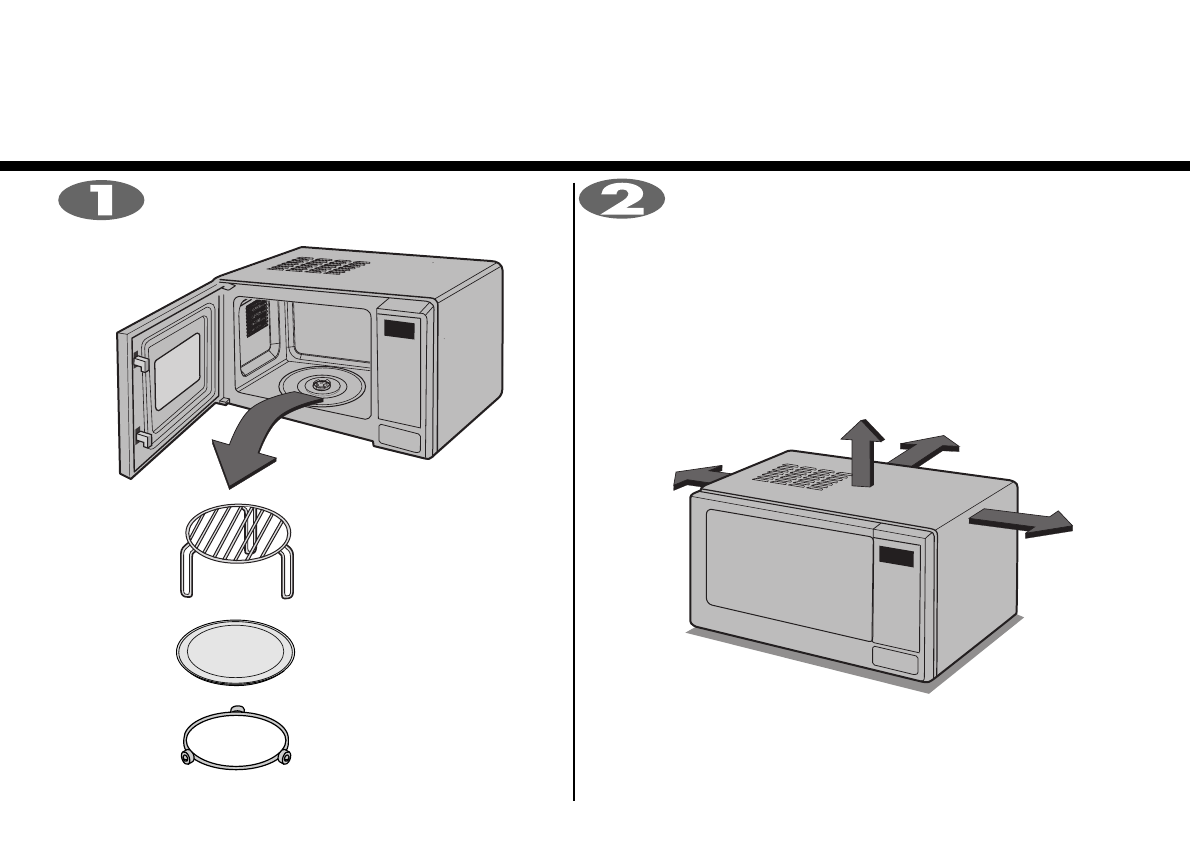 1

2