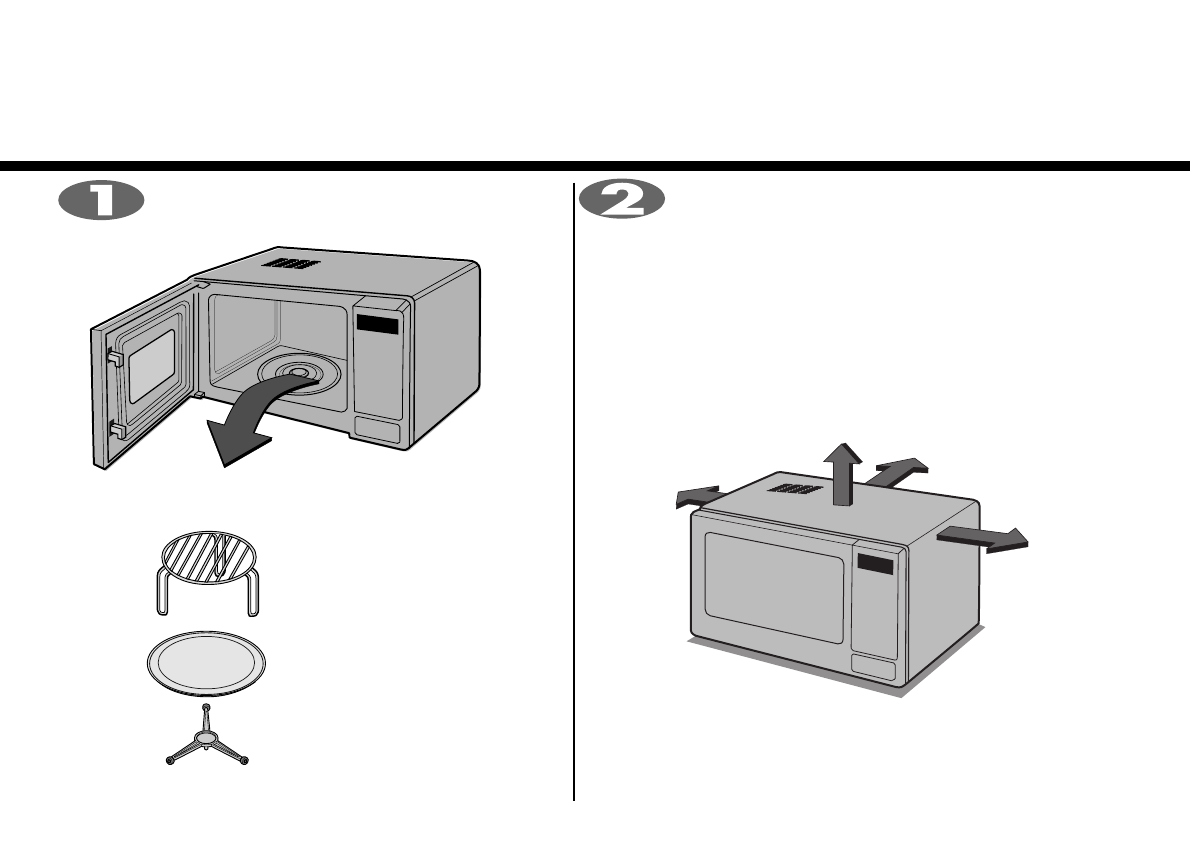 1

2