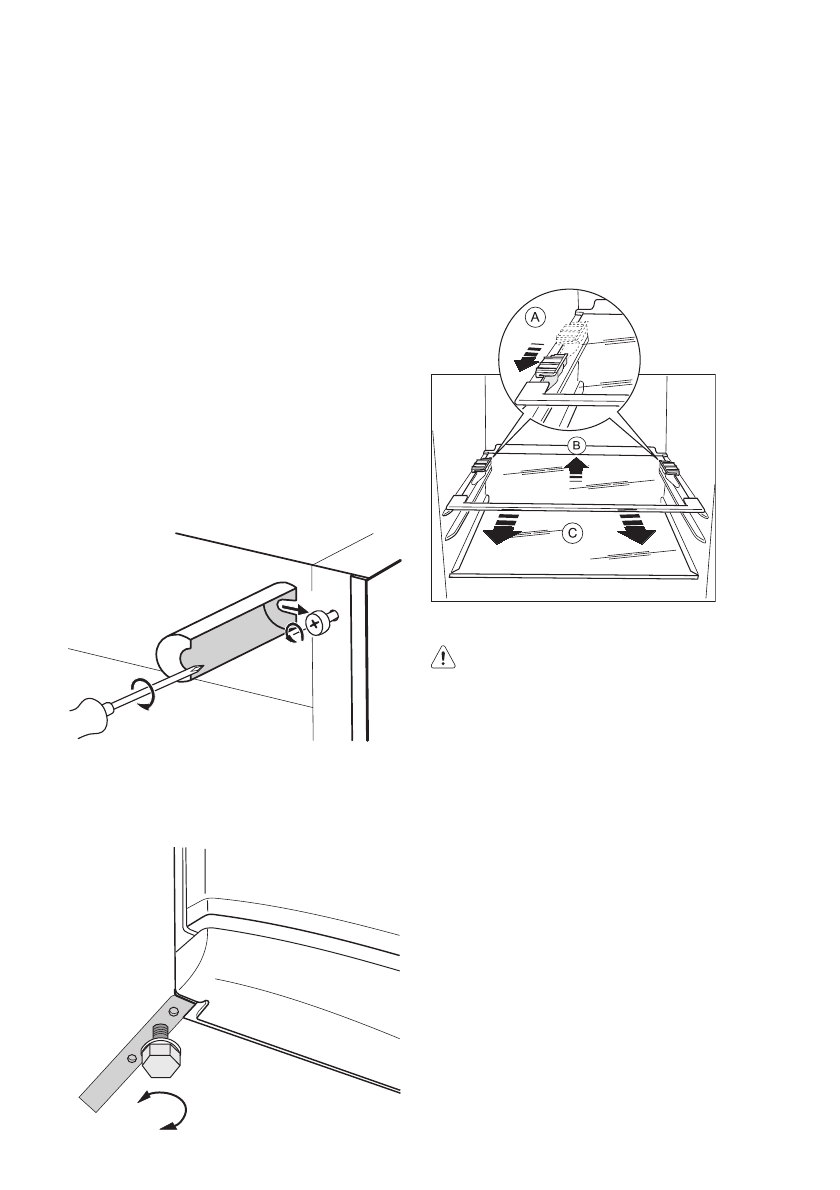 A

B

C