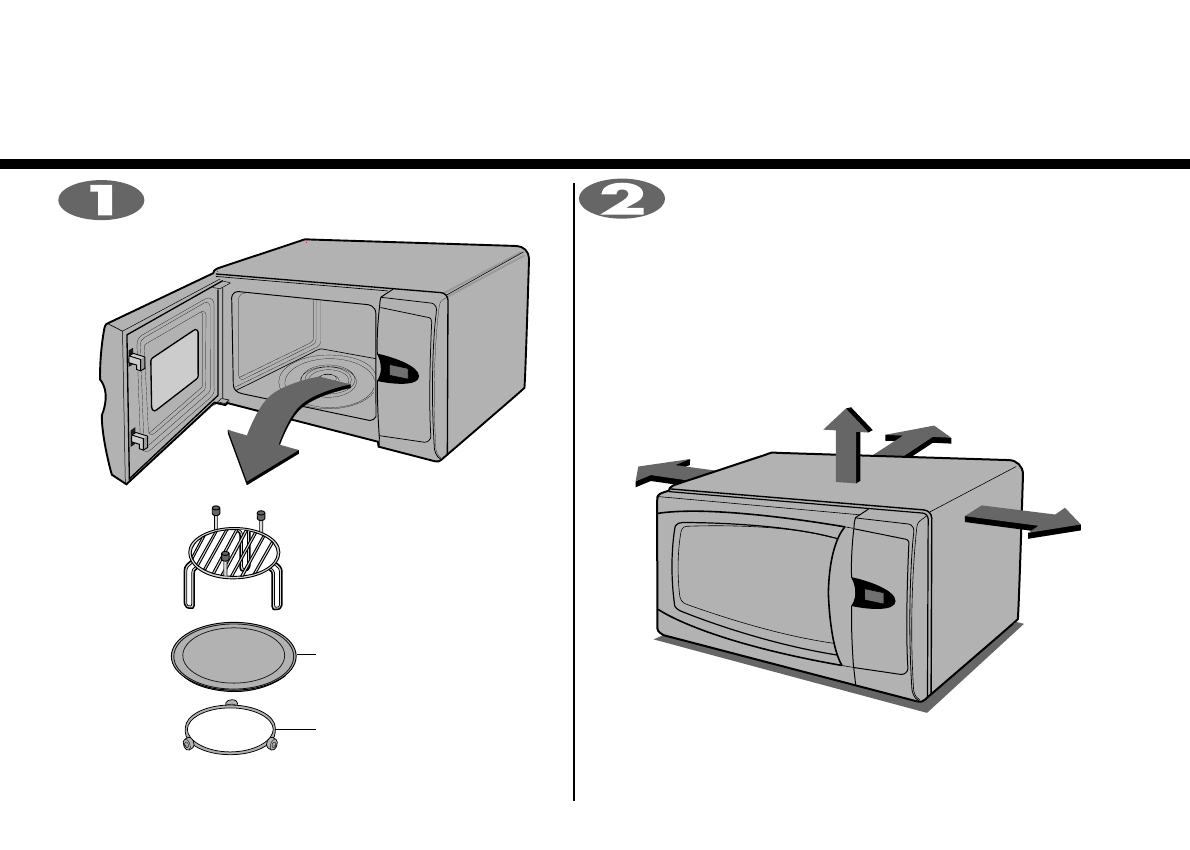 1

2