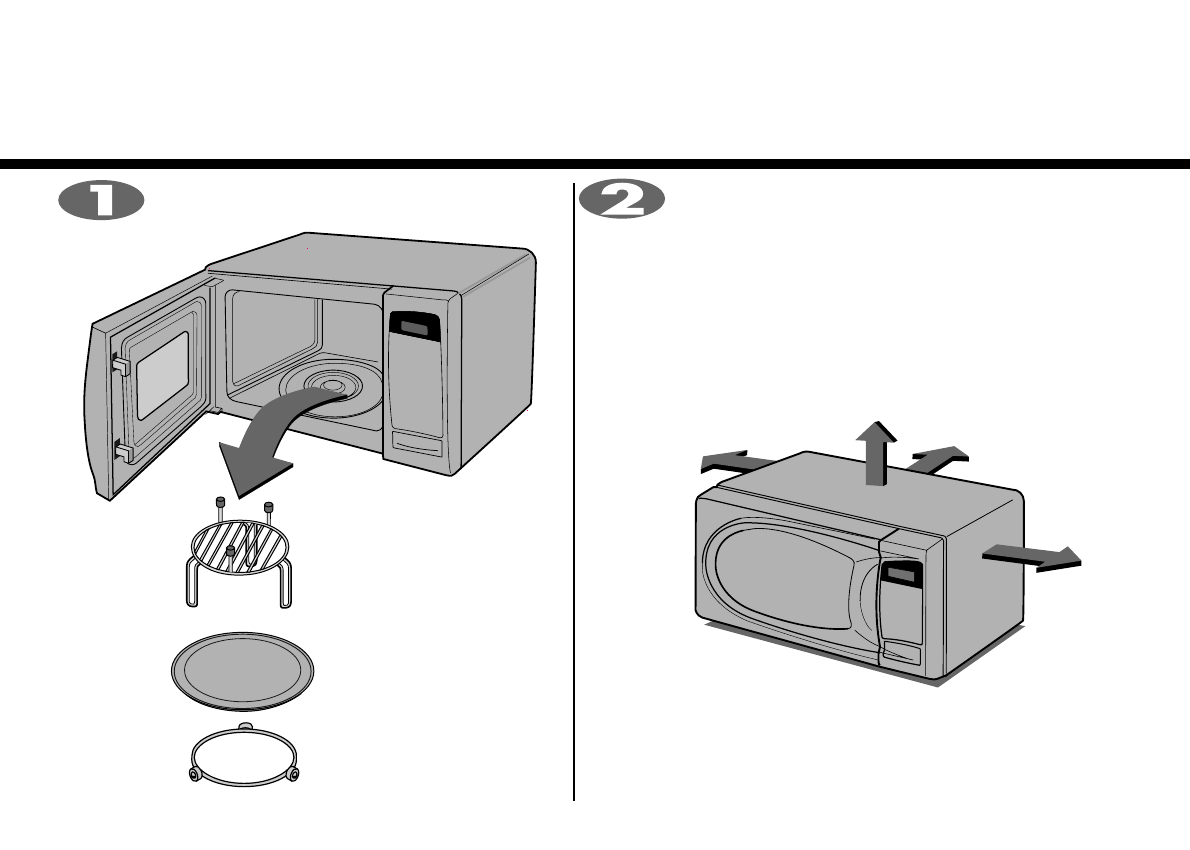 1

2