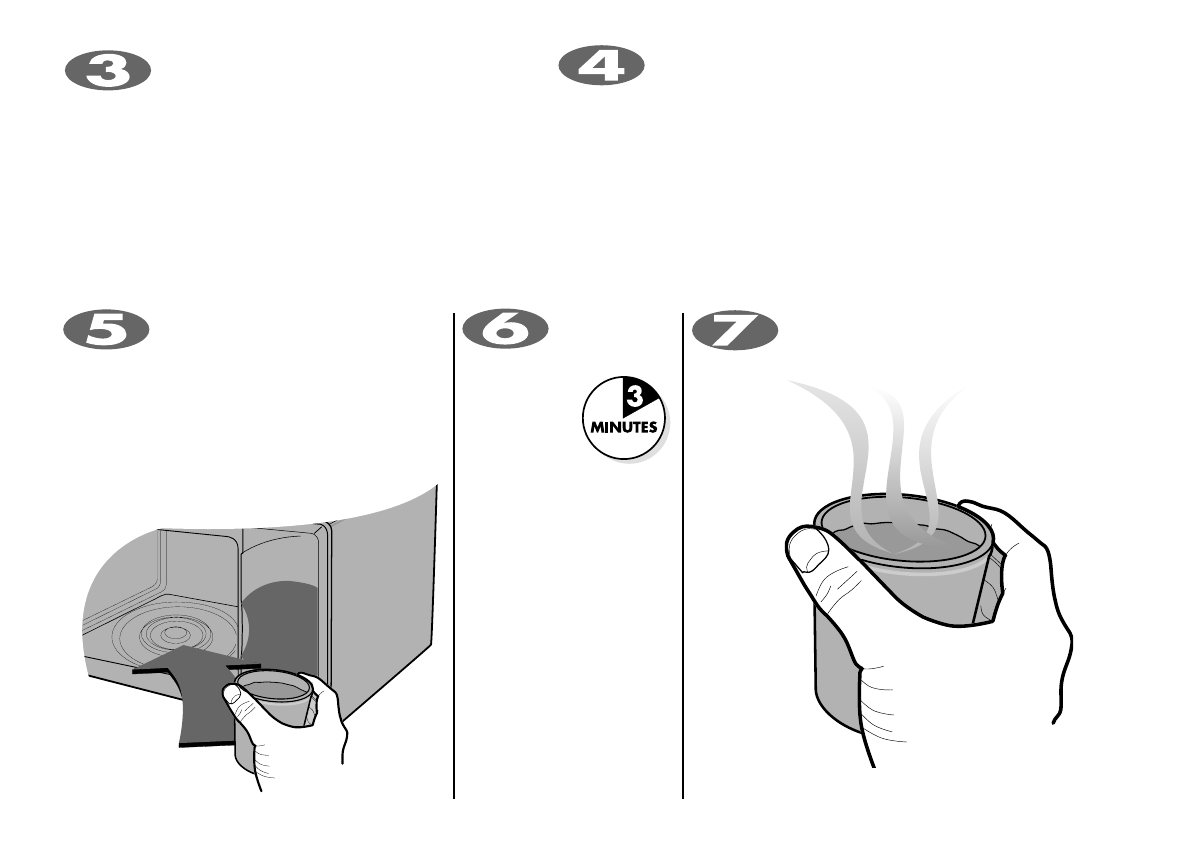 3

4

5

6

3
MINUTES

7