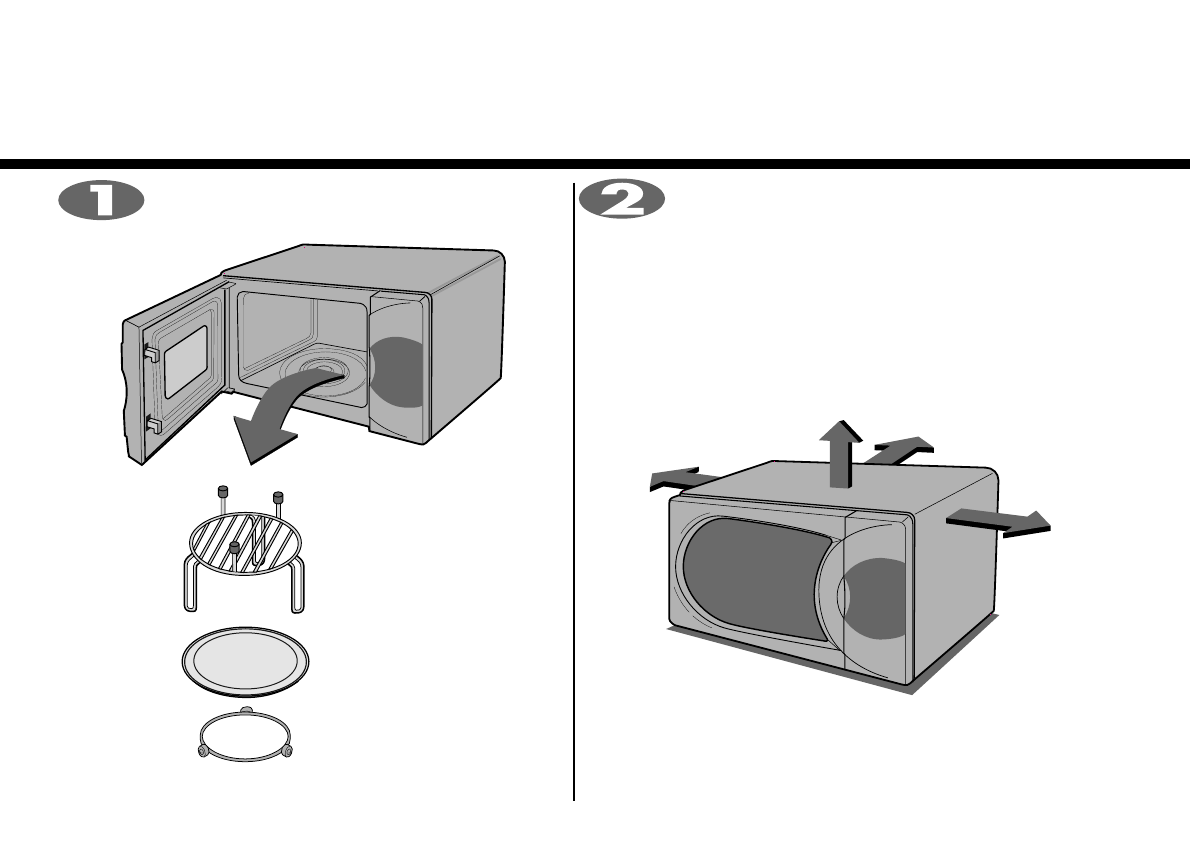 1

2