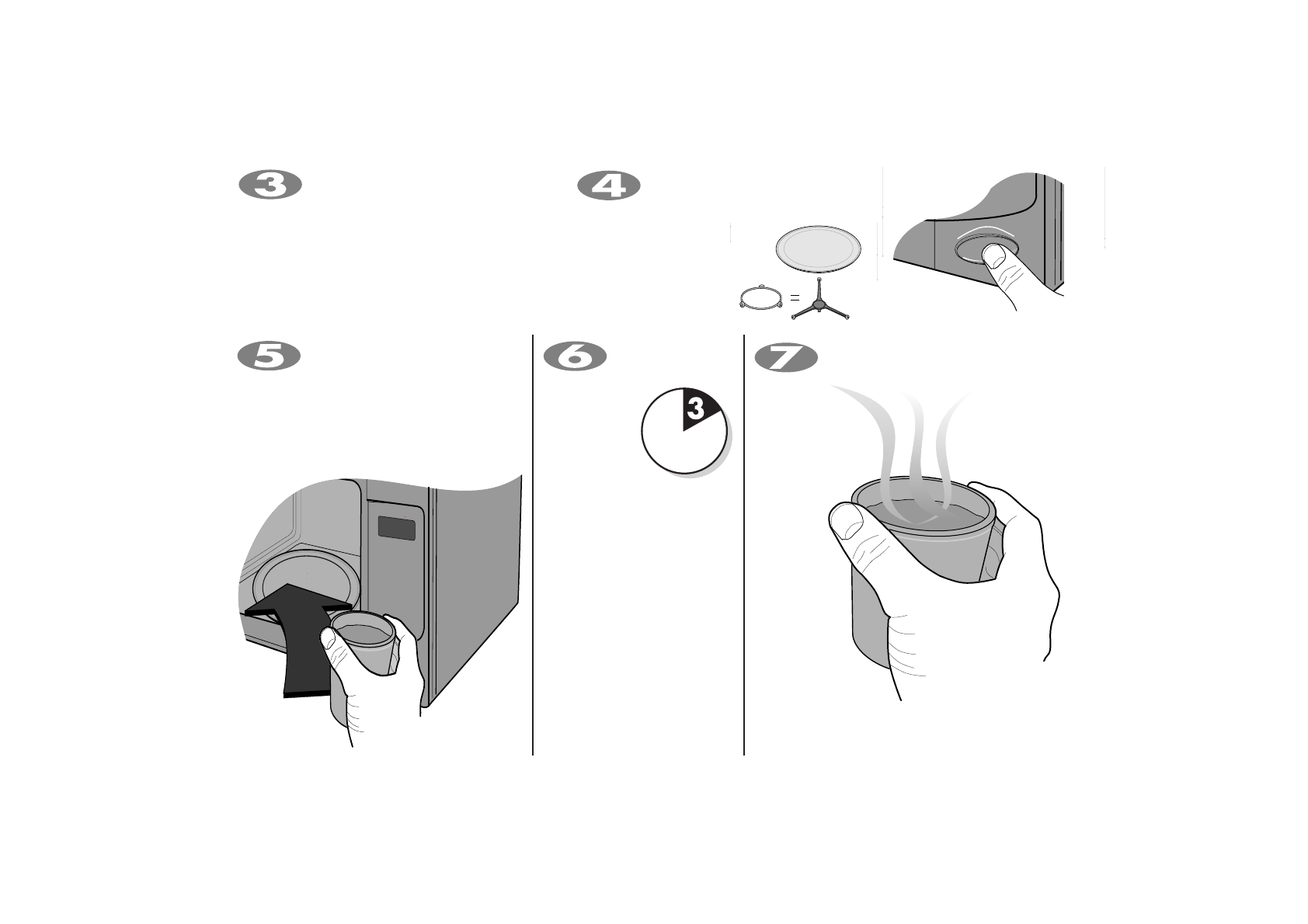 3

4

=

5

6

3

7