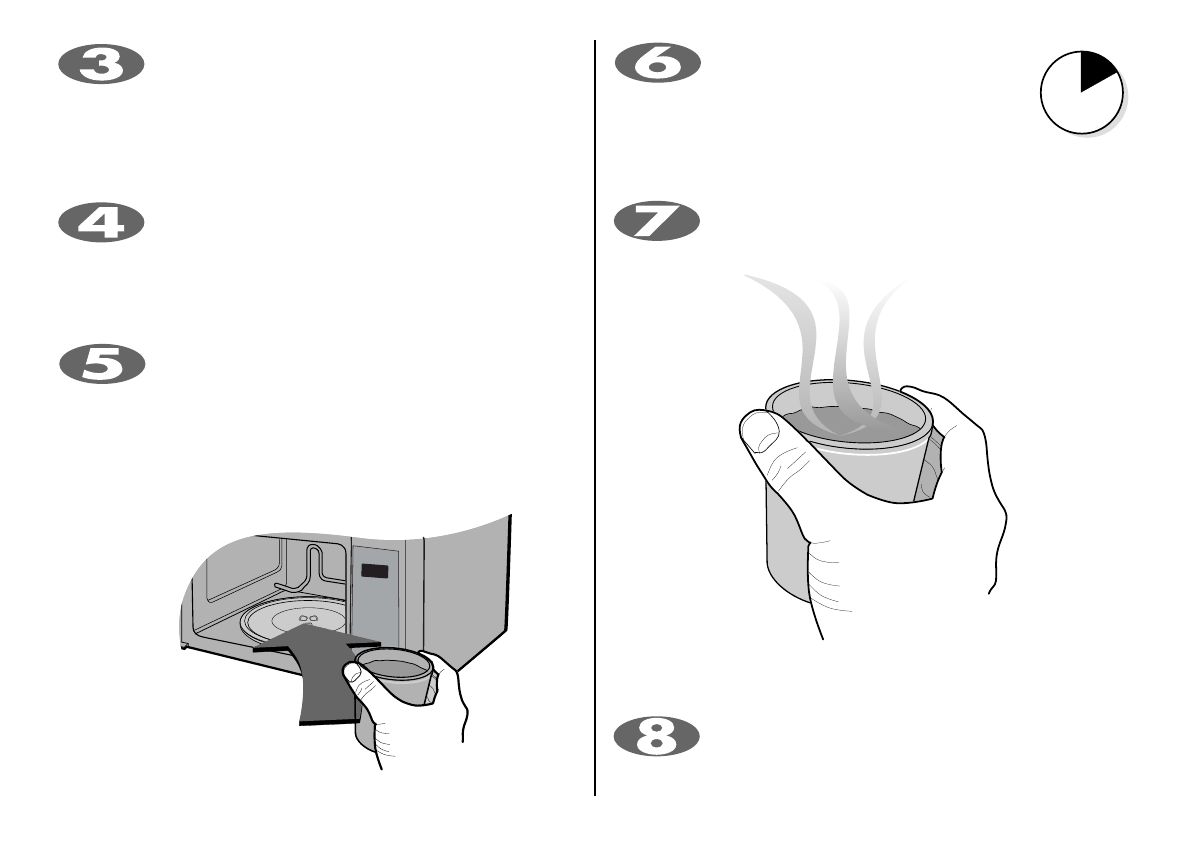 3

4

5

6

7

8