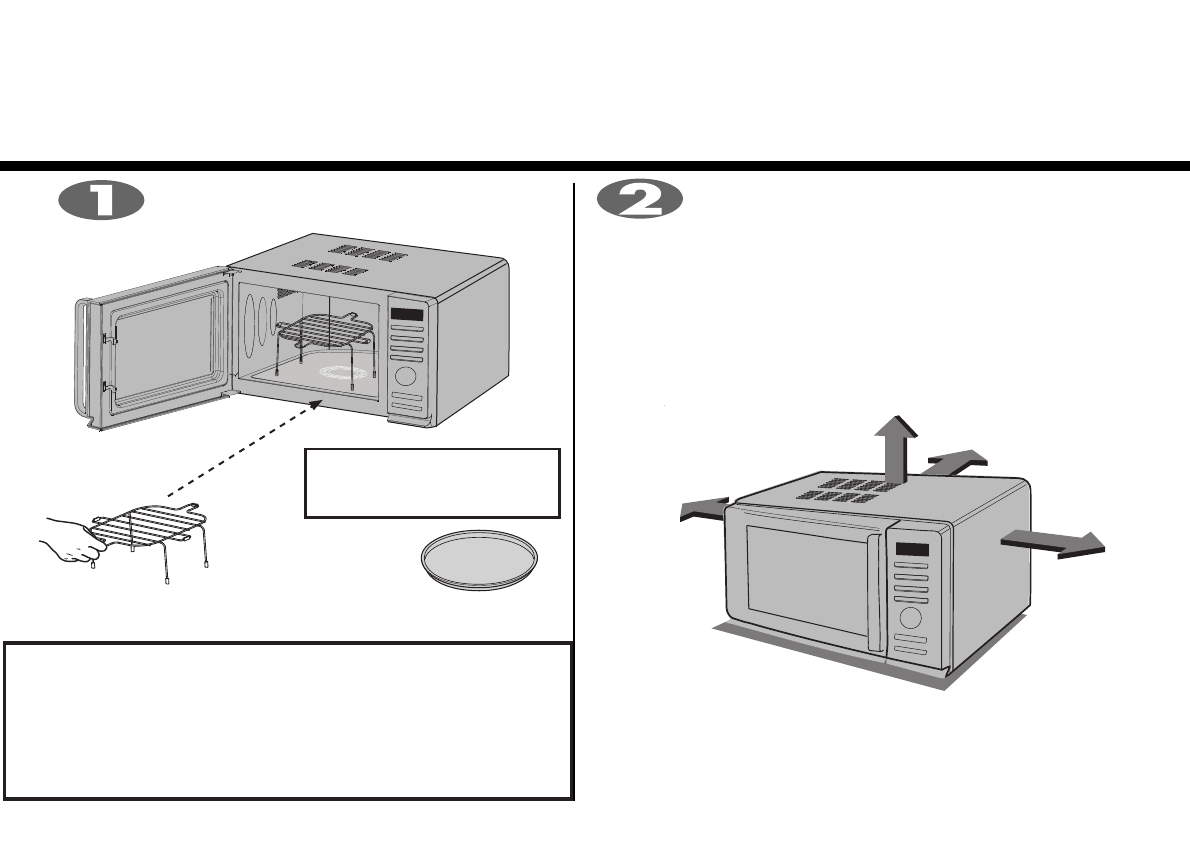 1

2