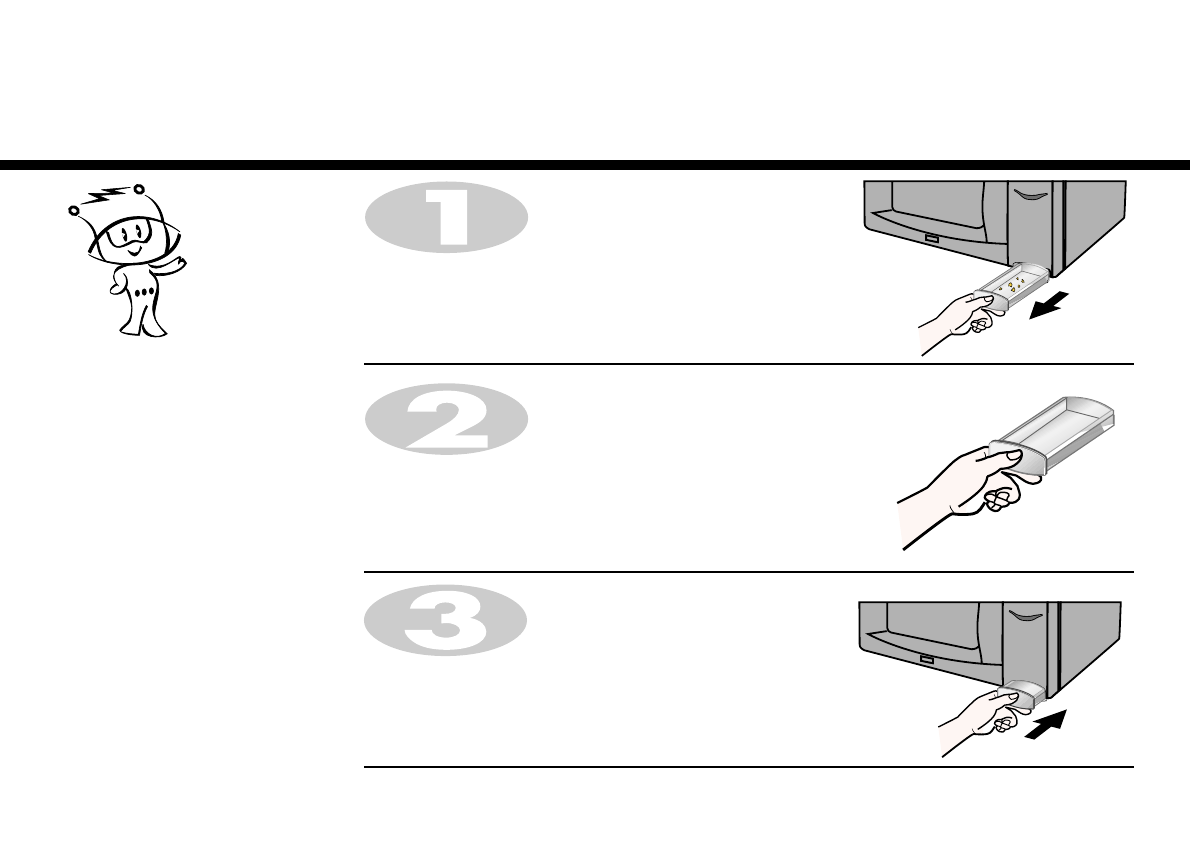 1

2

3