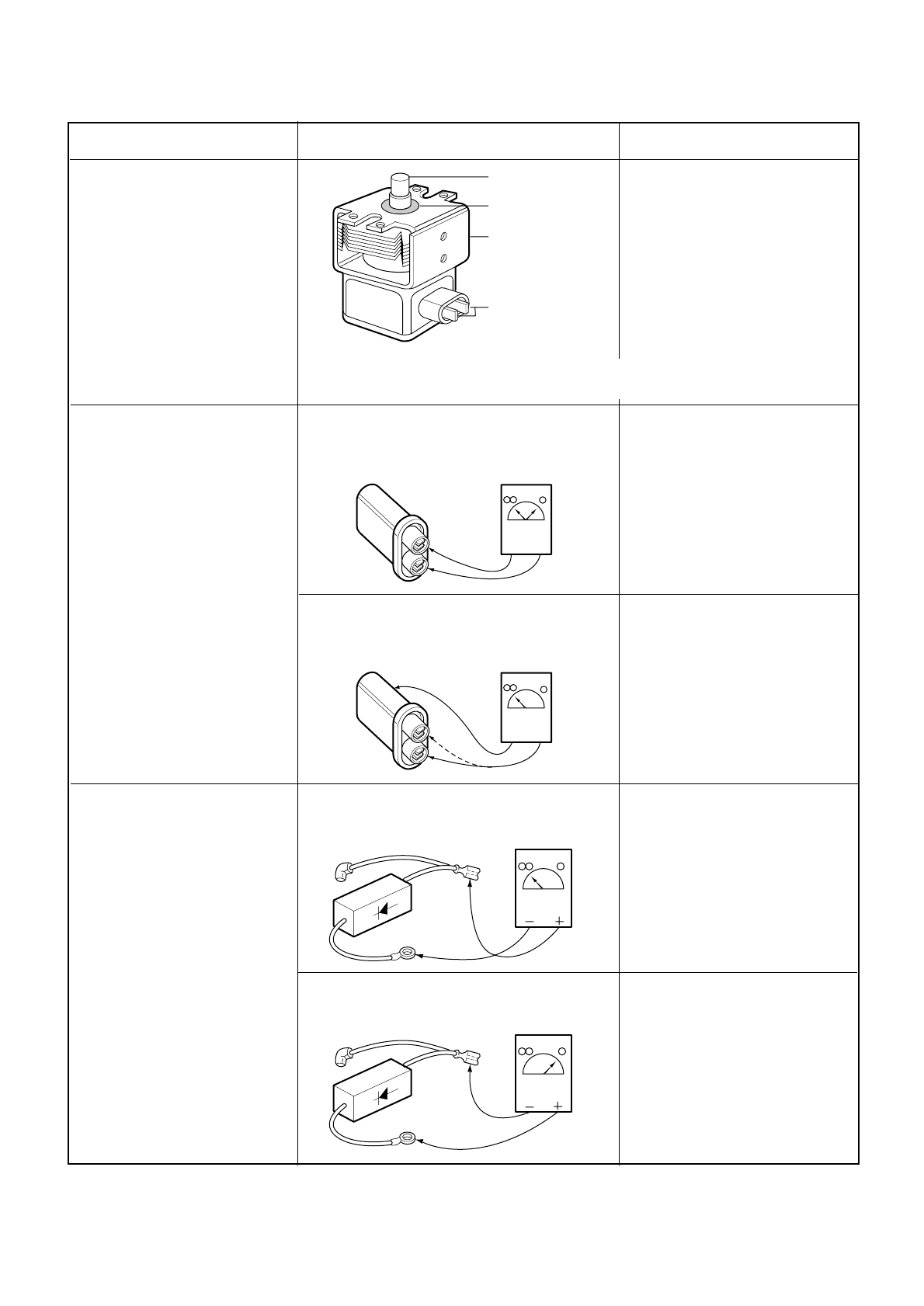 ∞ 0

∞ 0

∞ 0
− +

∞ 0
− +