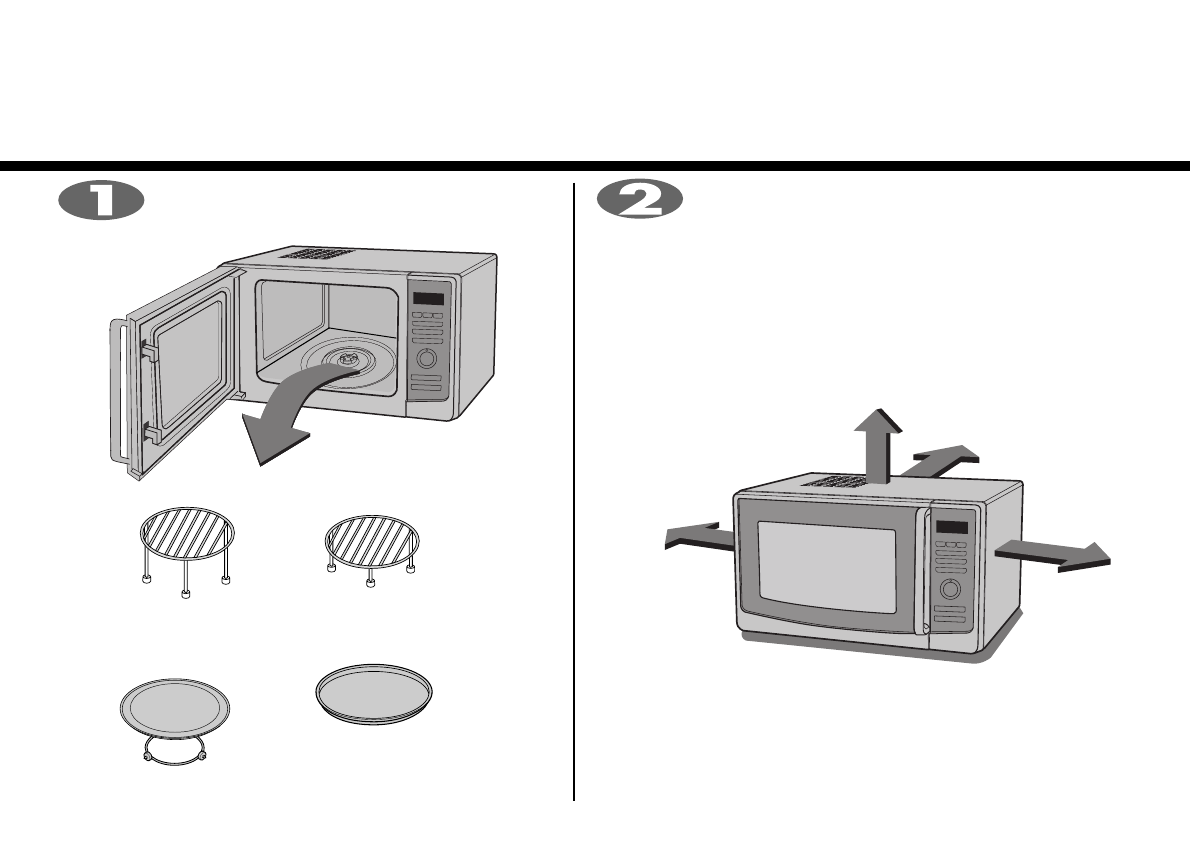 1

2