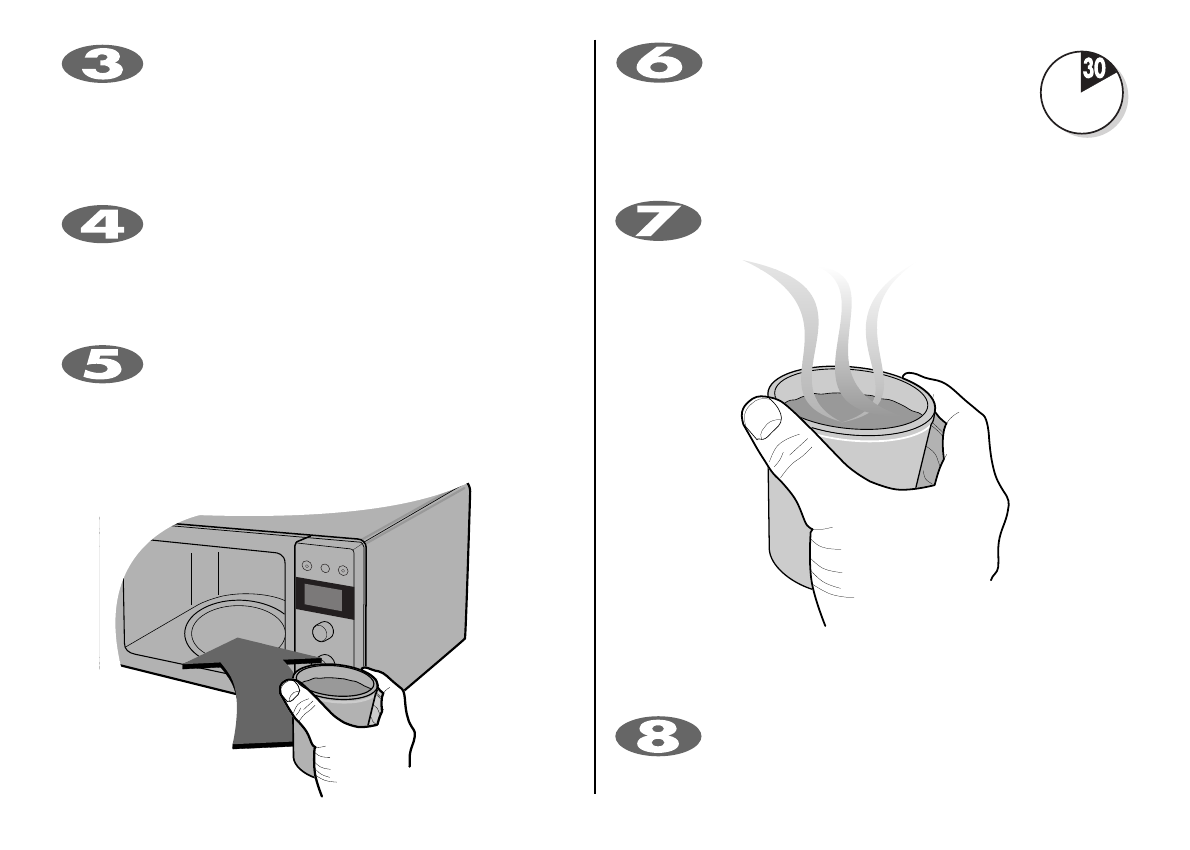 3

4

5

6

30

7

8