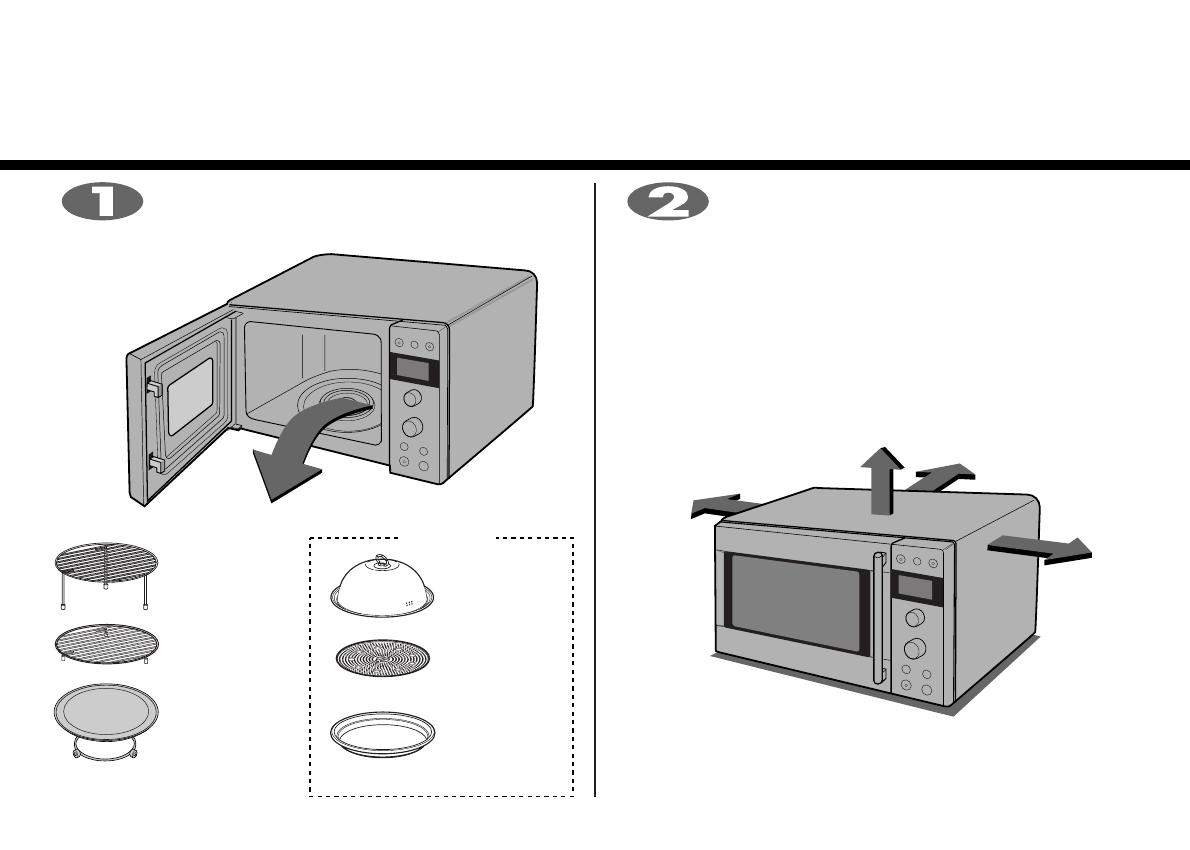 1

2