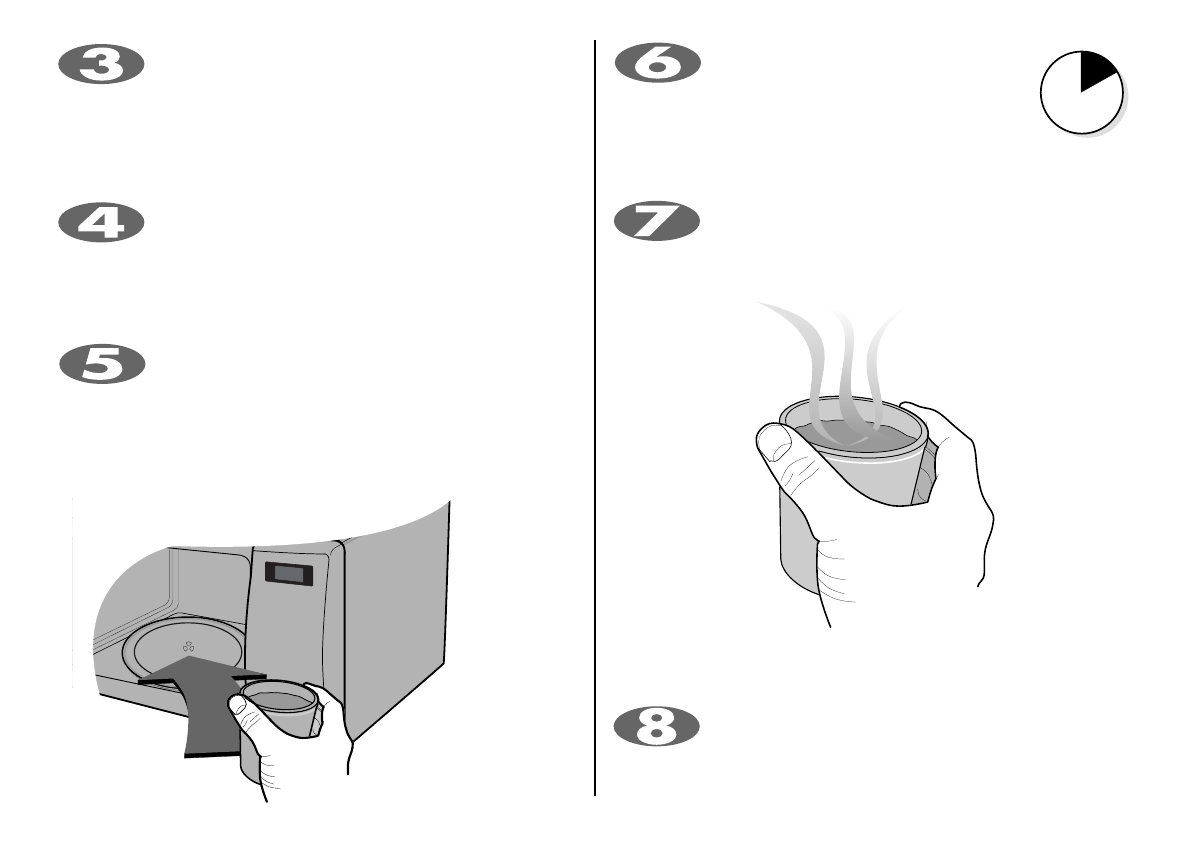 3

4

5

6

7

8