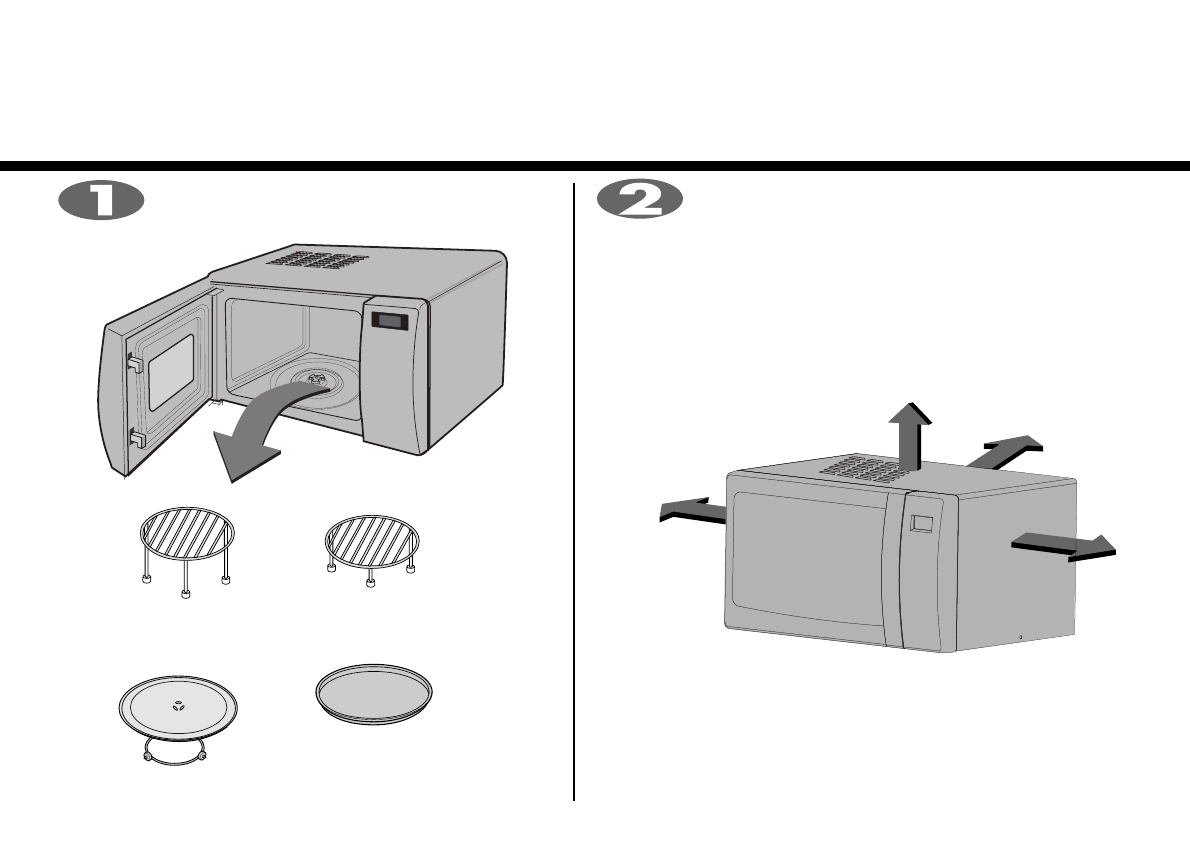 1

2