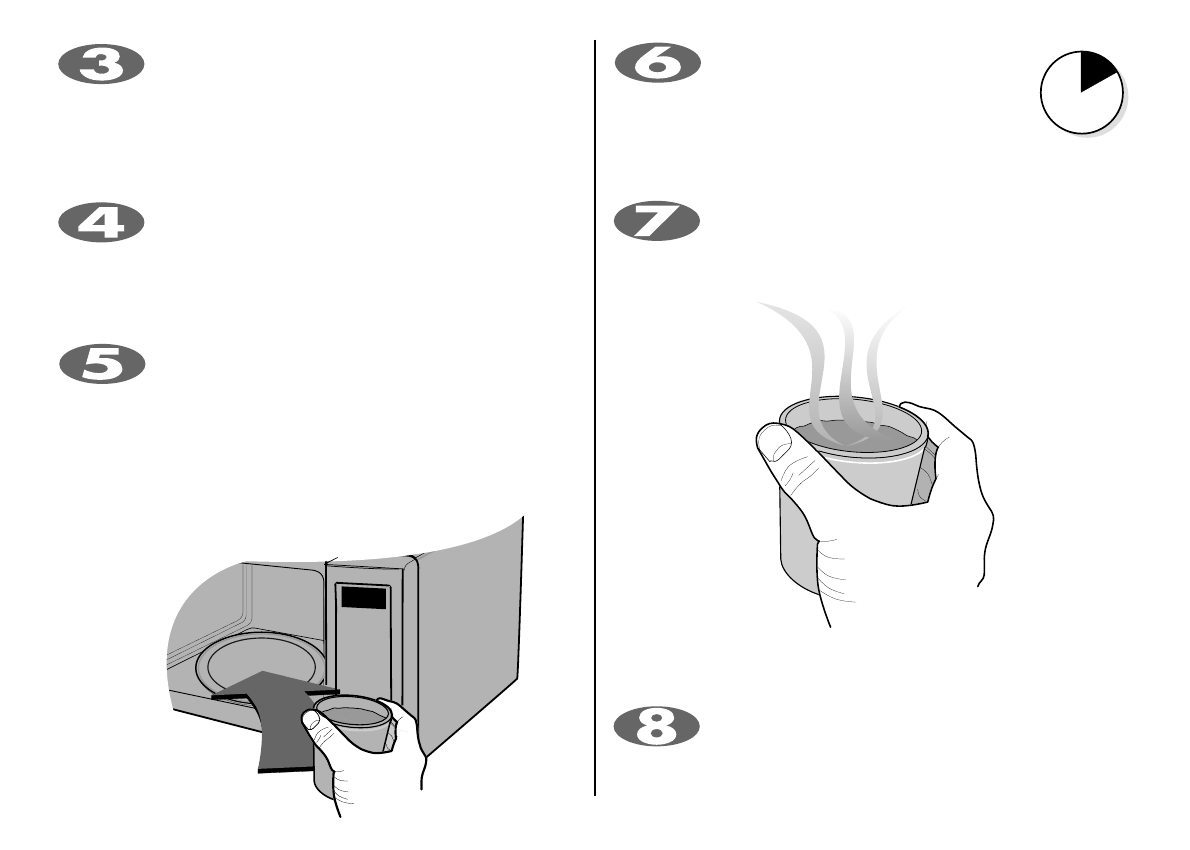 3

4

5

6

7

8