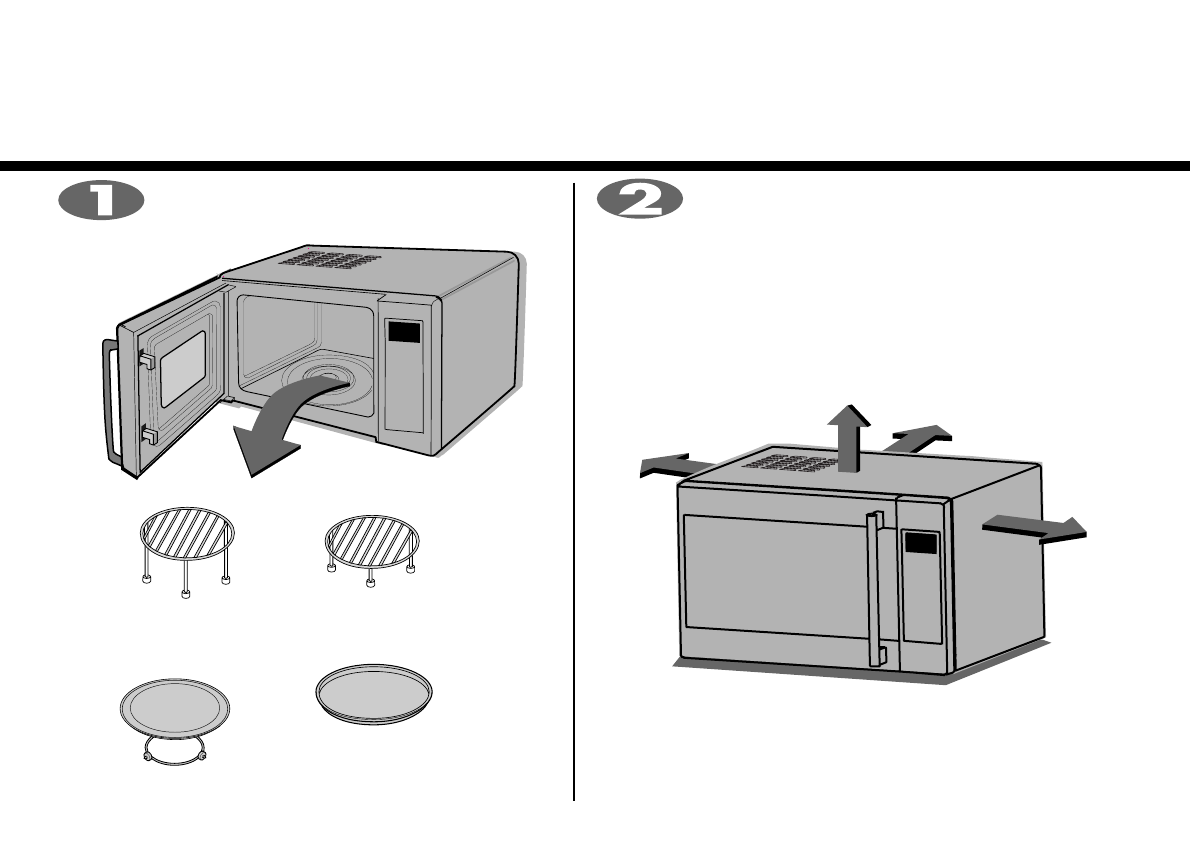 1

2