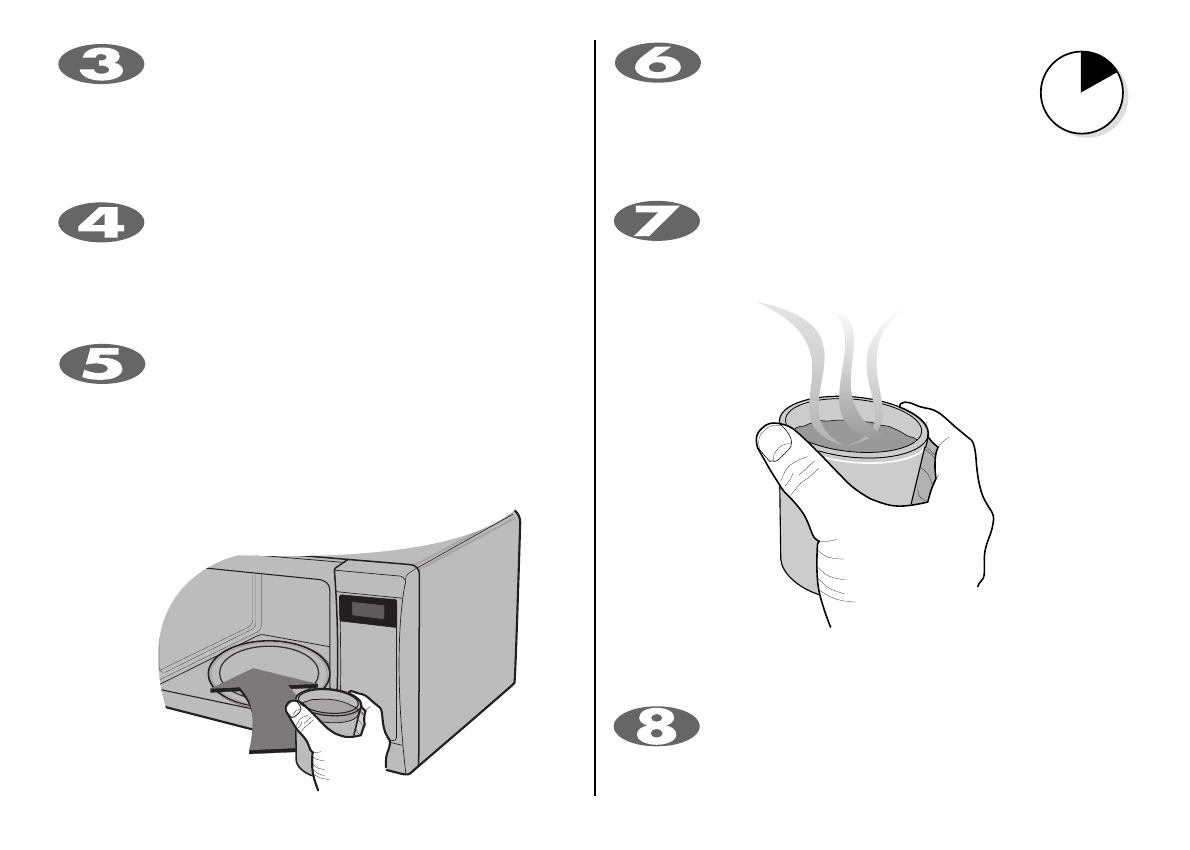 3

4

5

6

7

8