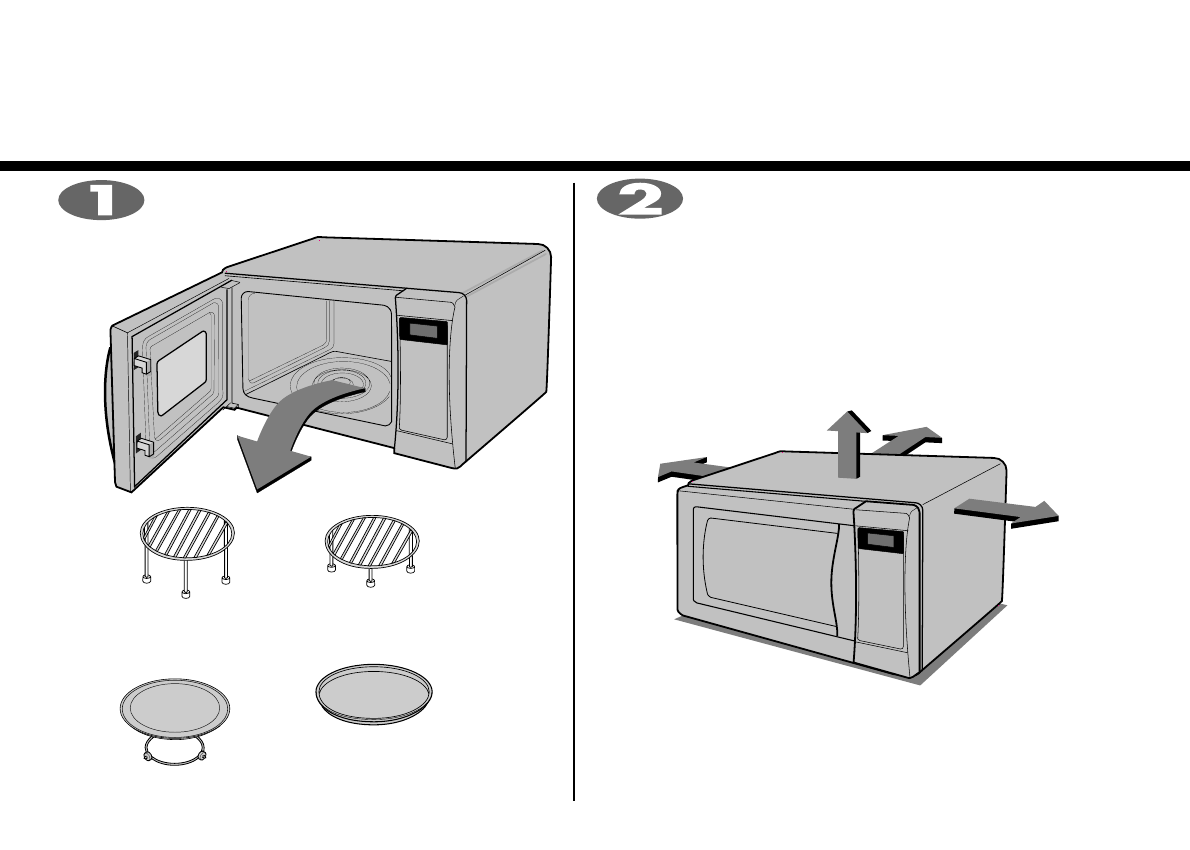 1

2