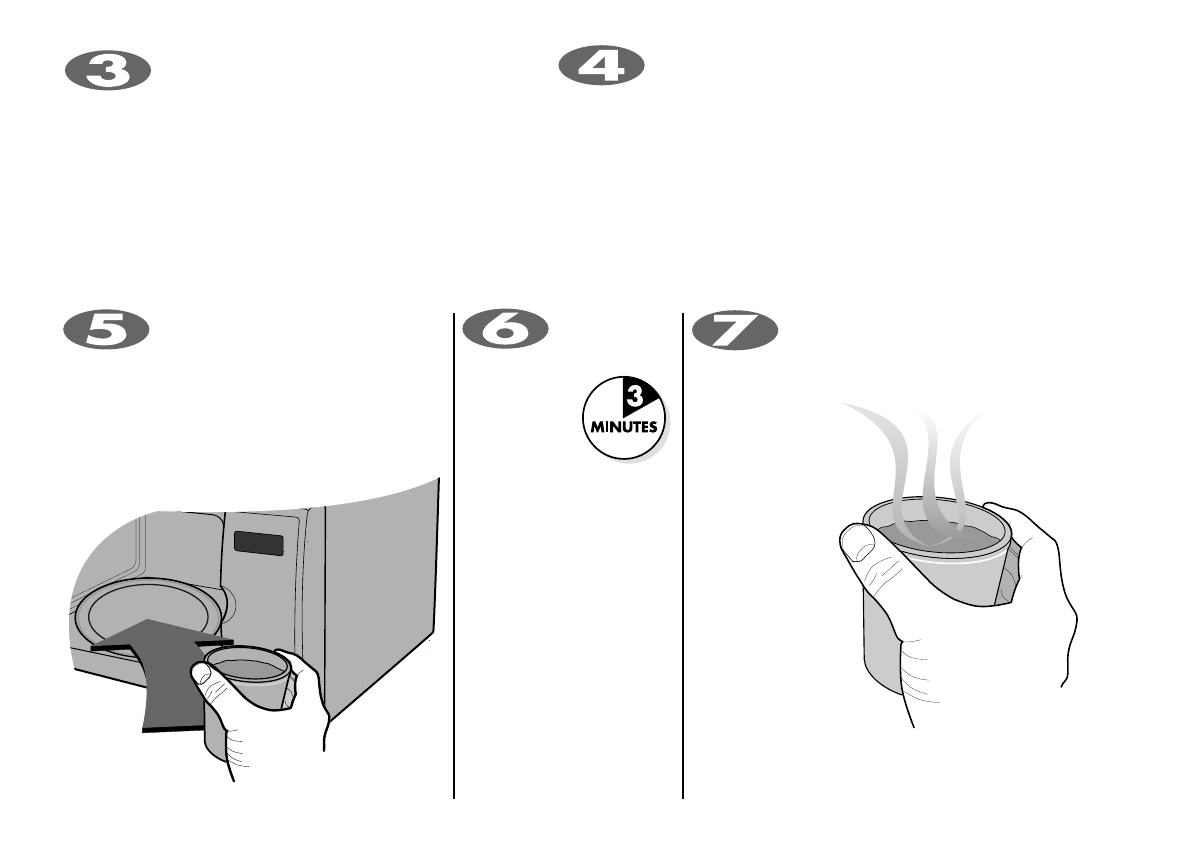 3

4

5

6

3
MINUTES

7