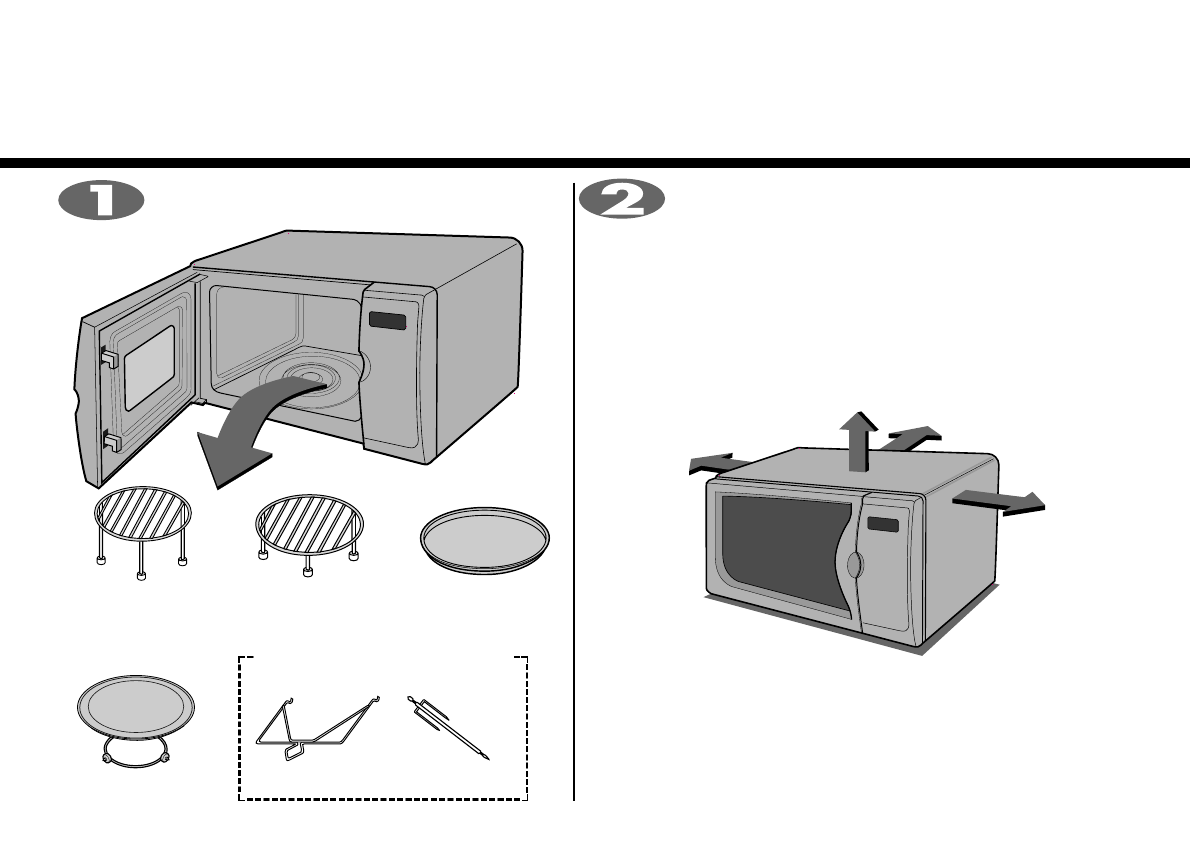 1

2