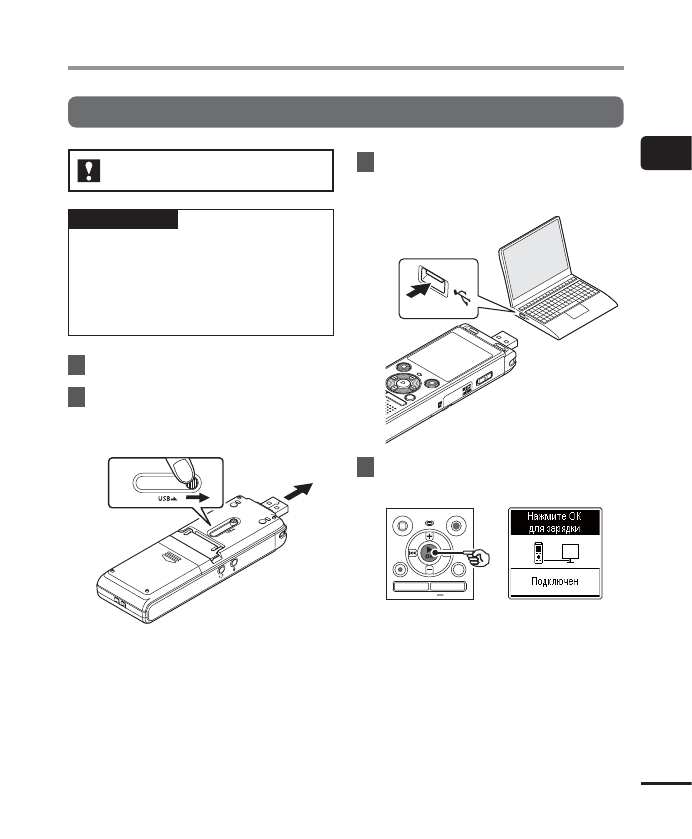 USB

Нажмите OK для зарядки

Подключен