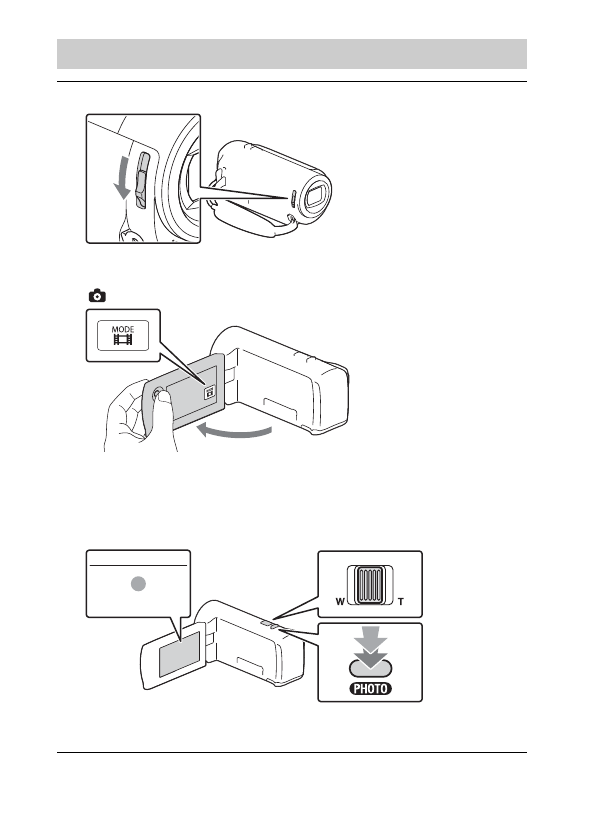 MODE

W T

PHOTO