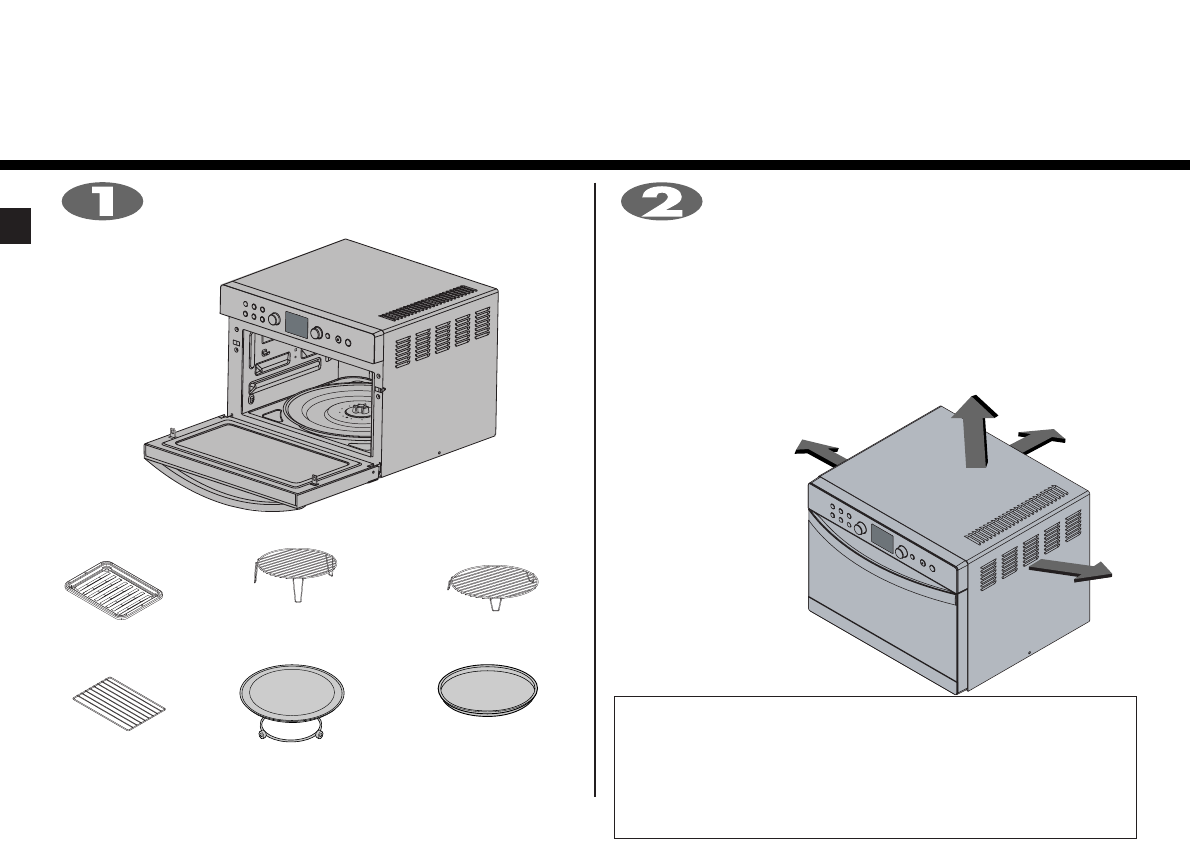 1

2