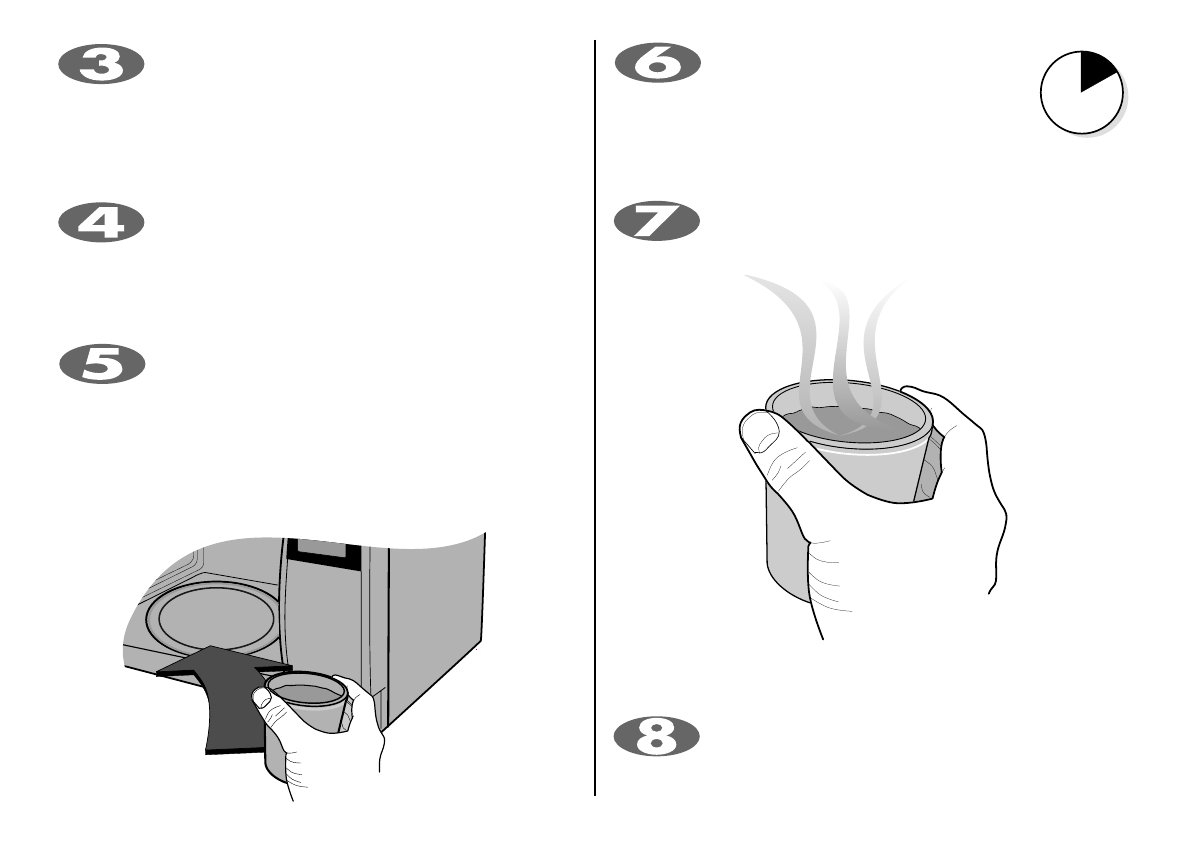 3

4

5

6

7

8