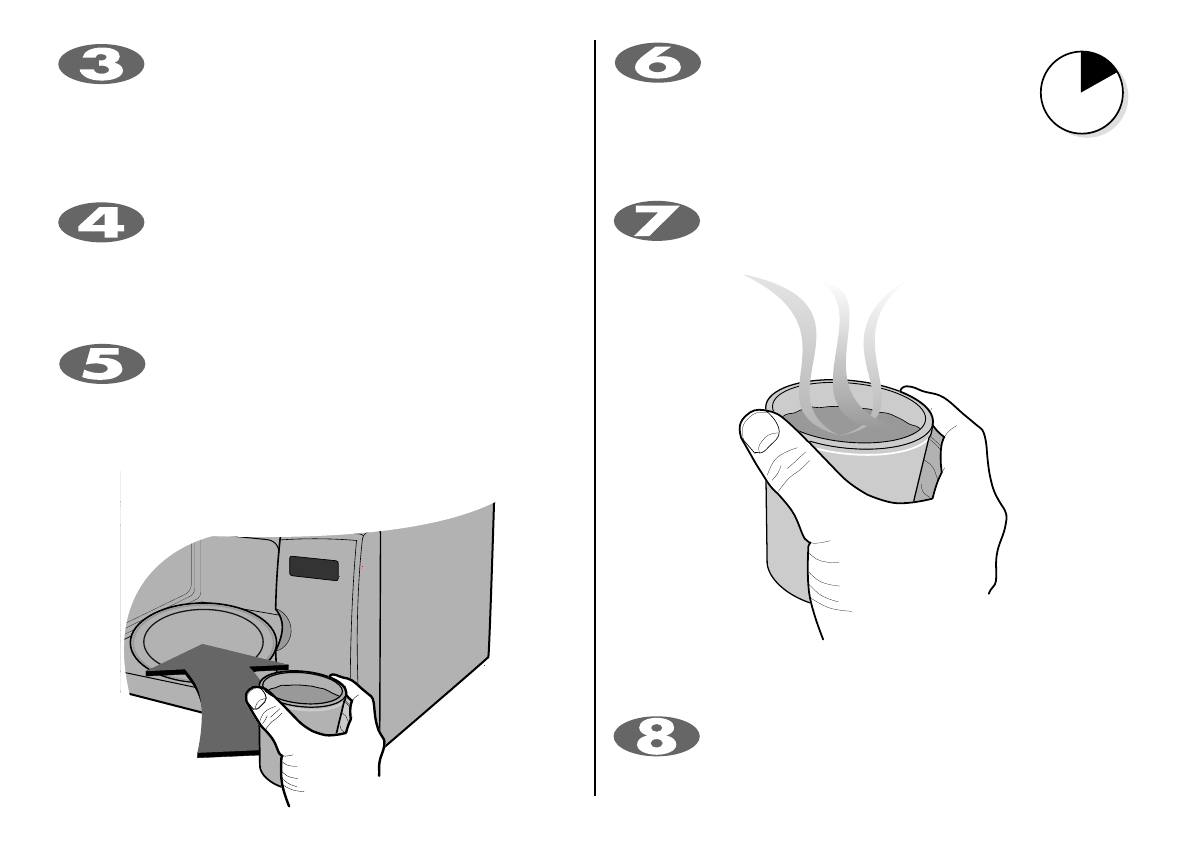 3

4

5

6

7

8