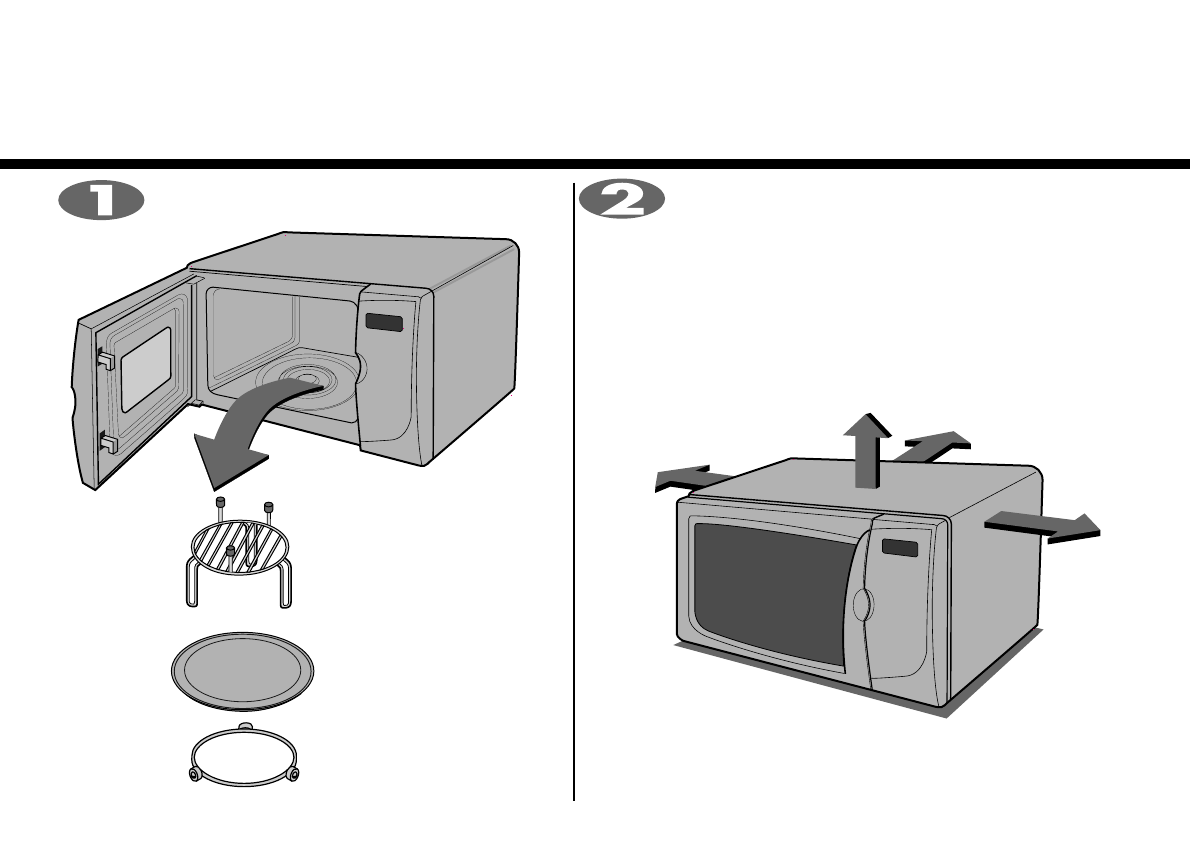 1

2