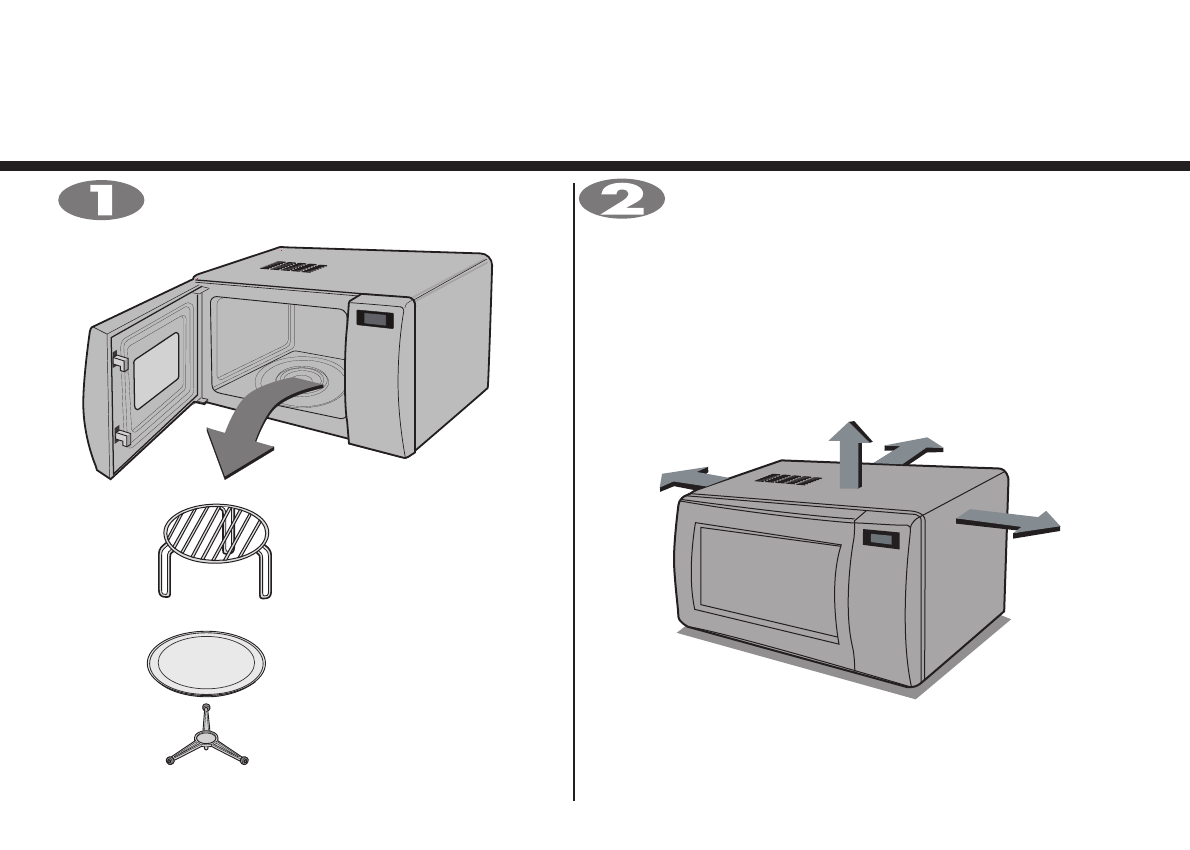 1

2