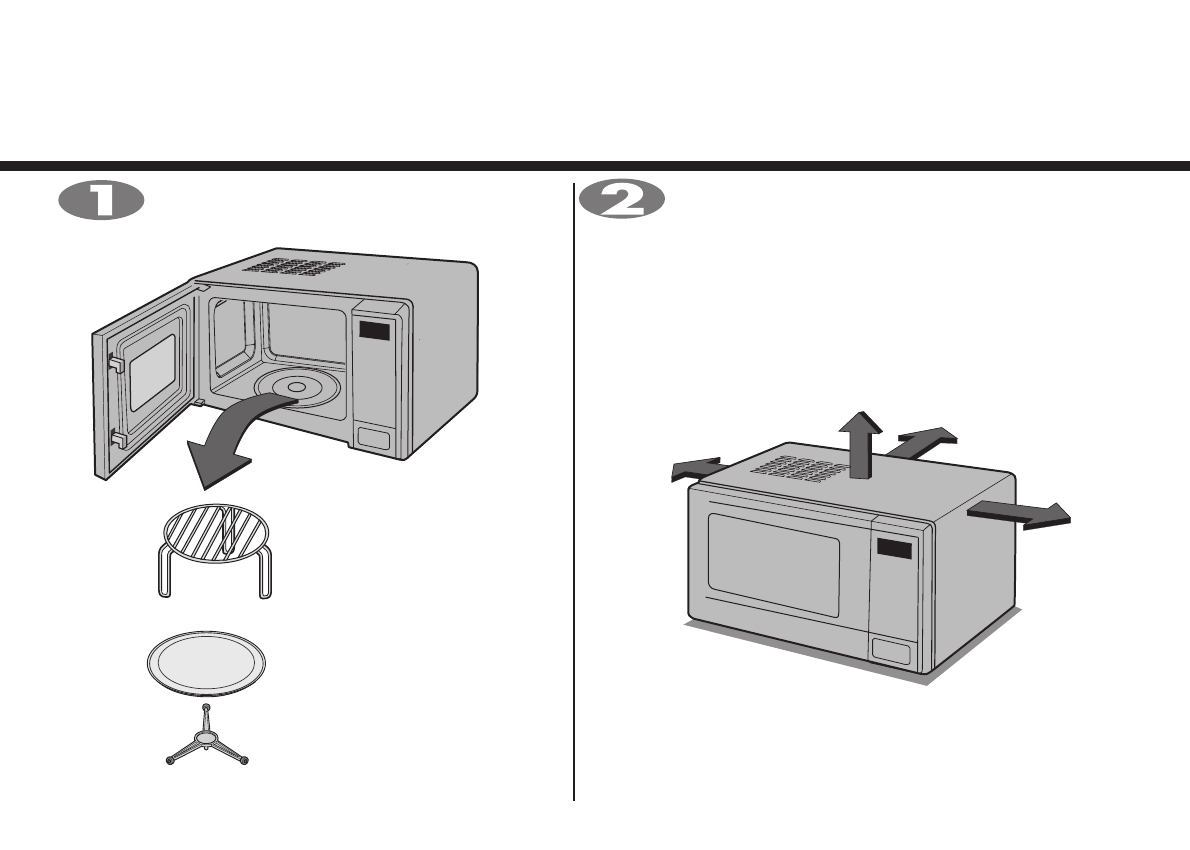 1

2