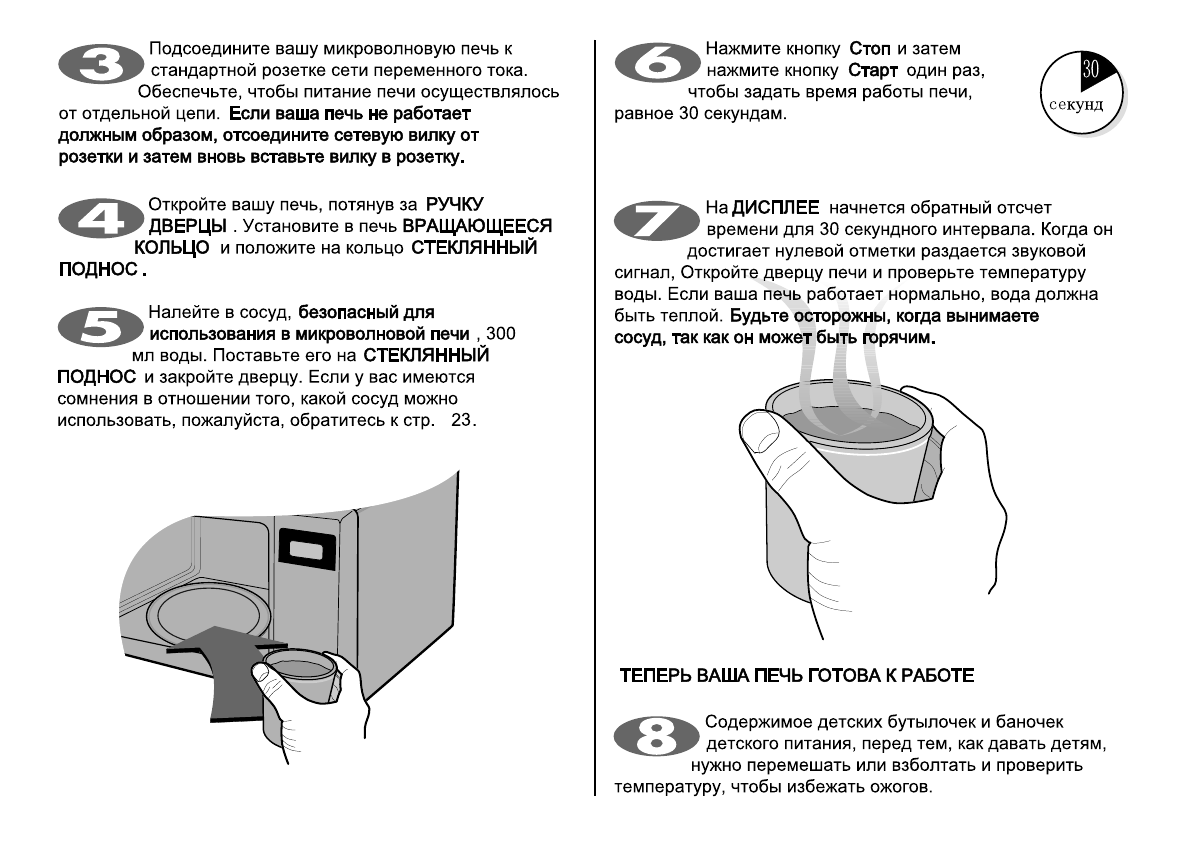 3 Подсоедините вашу микроволновую печь к стандартной розетке сети переменного тока. Обеспечьте, чтобы питание печи осуществлялось от отдельной цепи. Если ваша печь не работает должным образом, отсоедините сетевую вилку от розетки и затем вновь вставьте вилку в розетку.

4 Откройте вашу печь, потянув за РУЧКУ ДВЕРЦЫ . Установите в печь ВРАЩАЮЩЕЕСЯ КОЛЬЦО и положите на кольцо СТЕКЛЯННЫЙ ПОДНОС .

5 Налейте в сосуд, безопасный для использования в микроволновой печи , 300 мл воды. Поставьте его на СТЕКЛЯННЫЙ ПОДНОС и закройте дверцу. Если у вас имеются сомнения в отношении того, какой сосуд можно использовать, пожалуйста, обратитесь к стр. 23.

6 Нажмите кнопку Стоп и затем нажмите кнопку Старт один раз, чтобы задать время работы печи, равное 30 секундам.

30
секунд

7 На ДИСПЛЕЕ начнется обратный отсчет времени для 30 секундного интервала. Когда он достигает нулевой отметки раздается звуковой сигнал, Откройте дверцу печи и проверьте температуру воды. Если ваша печь работает нормально, вода должна быть теплой. Будьте осторожны, когда вынимаете сосуд, так как он может быть горячим.

ТЕПЕРЬ ВАША ПЕЧЬ ГОТОВА К РАБОТЕ

8 Содержимое детских бутылочек и баночек детского питания, перед тем, как давать детям, нужно перемешать или взболтать и проверить температуру, чтобы избежать ожогов.