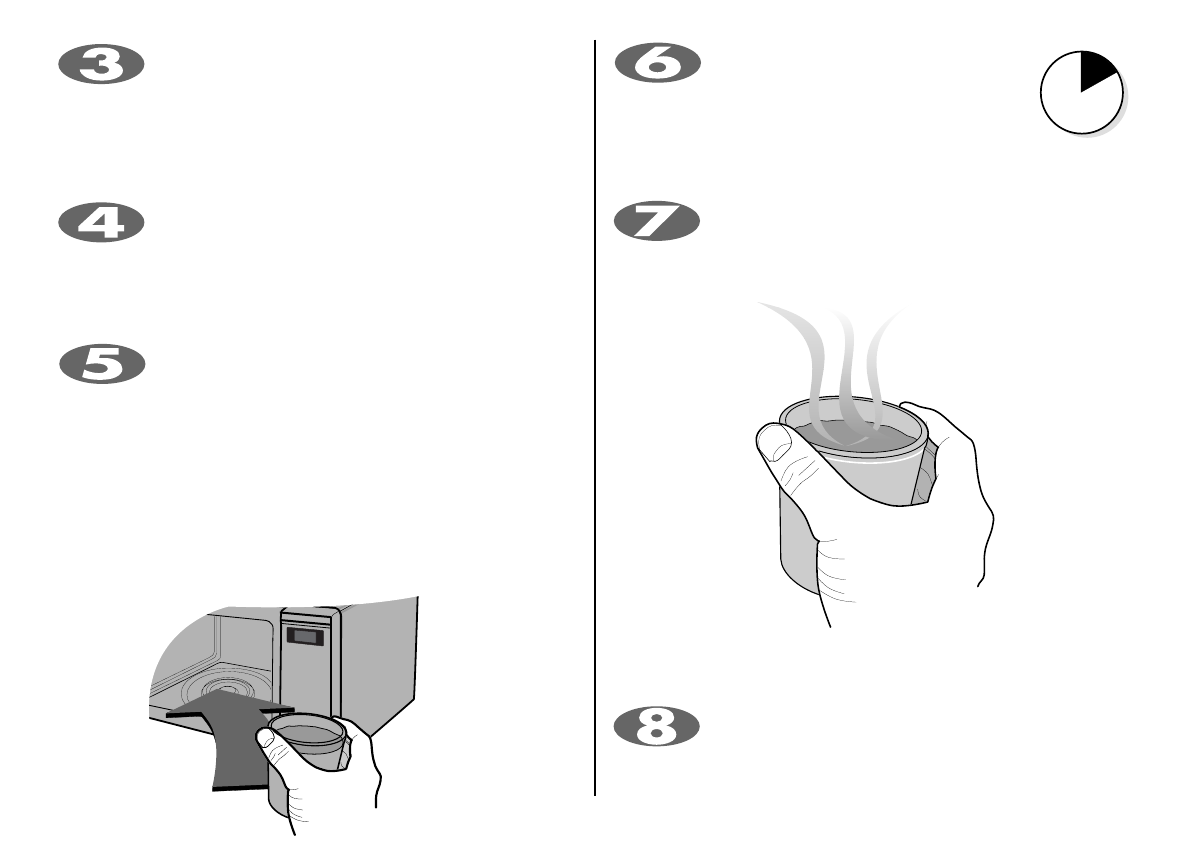 3

4

5

6

7

8