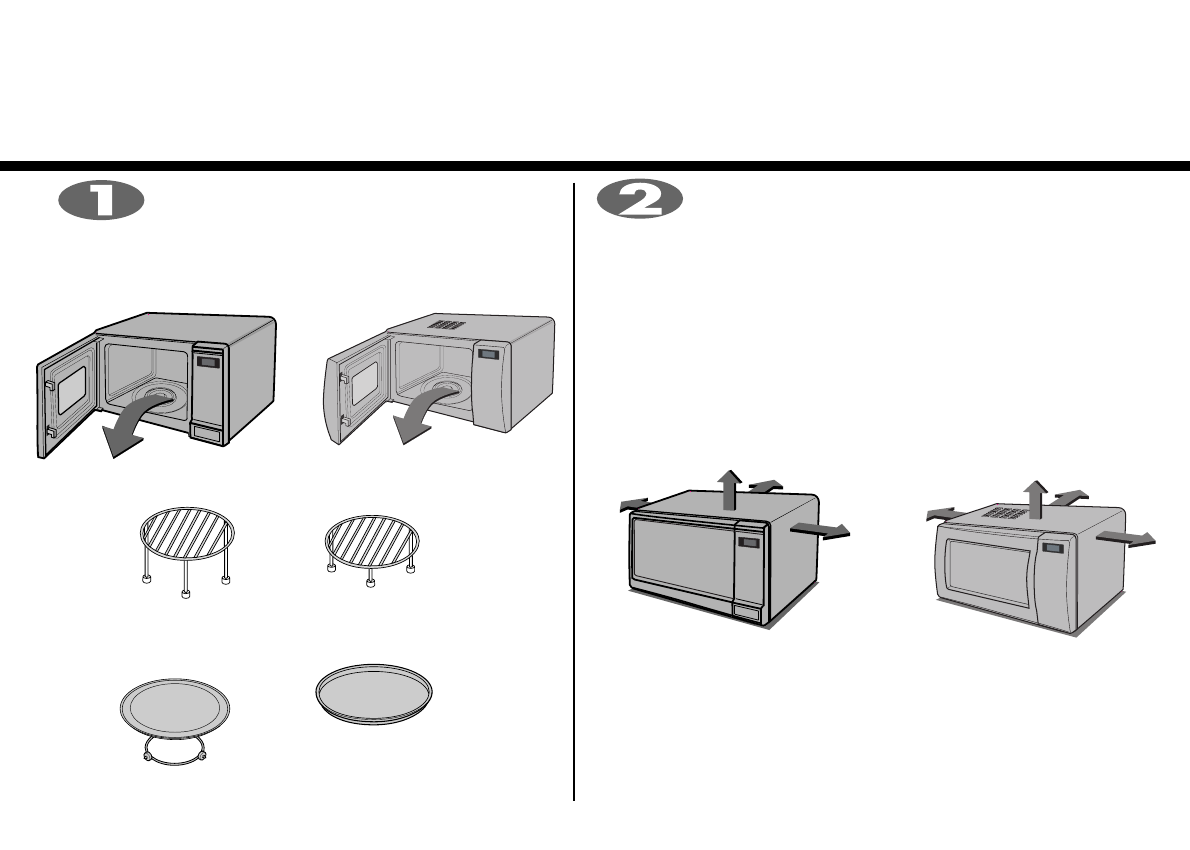 1

2