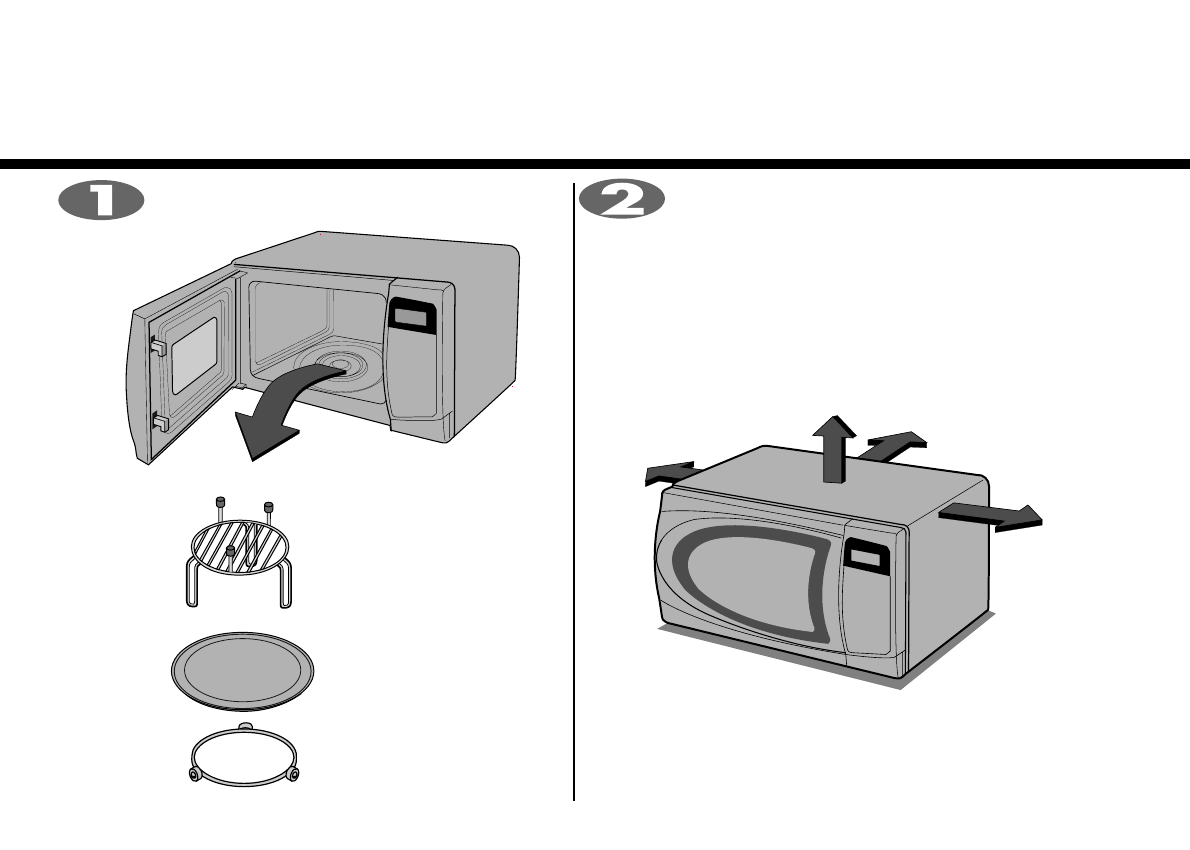 1

2