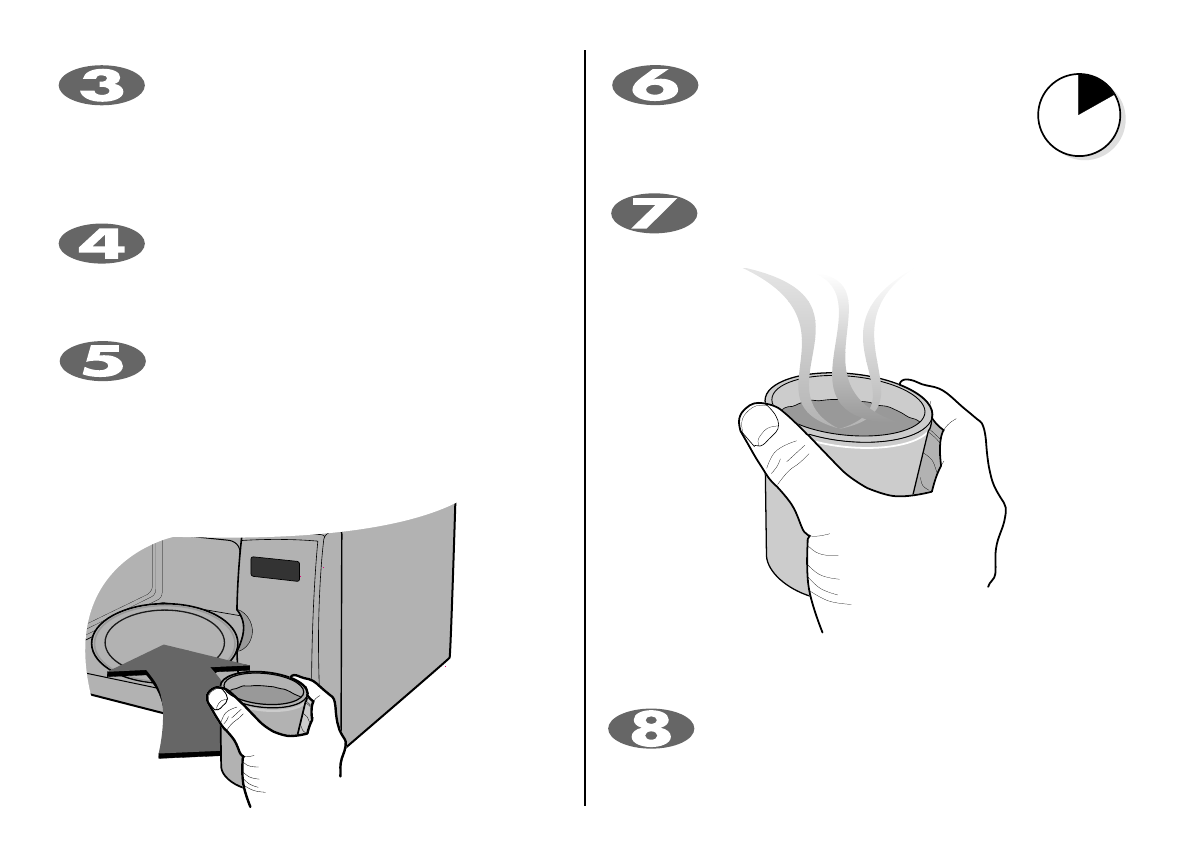 3

4

5

6

7

8