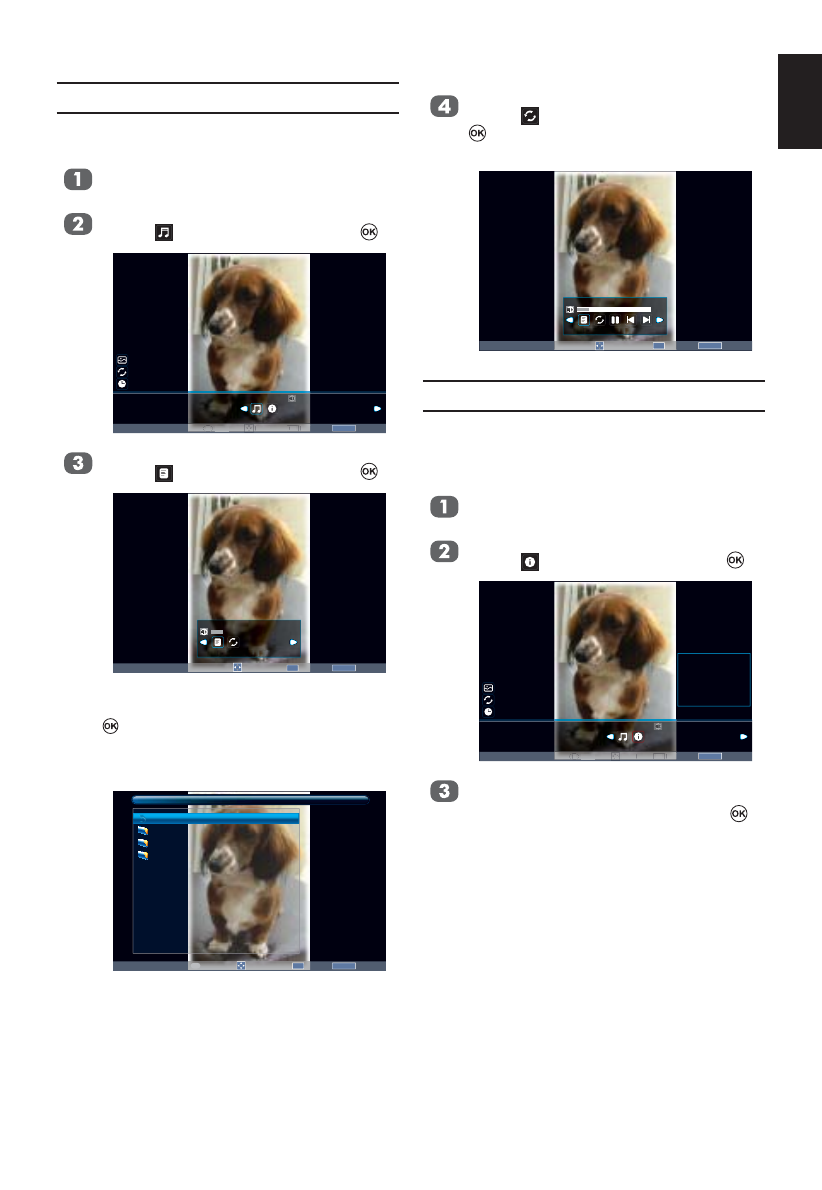 1

2

3

4

1

2

3