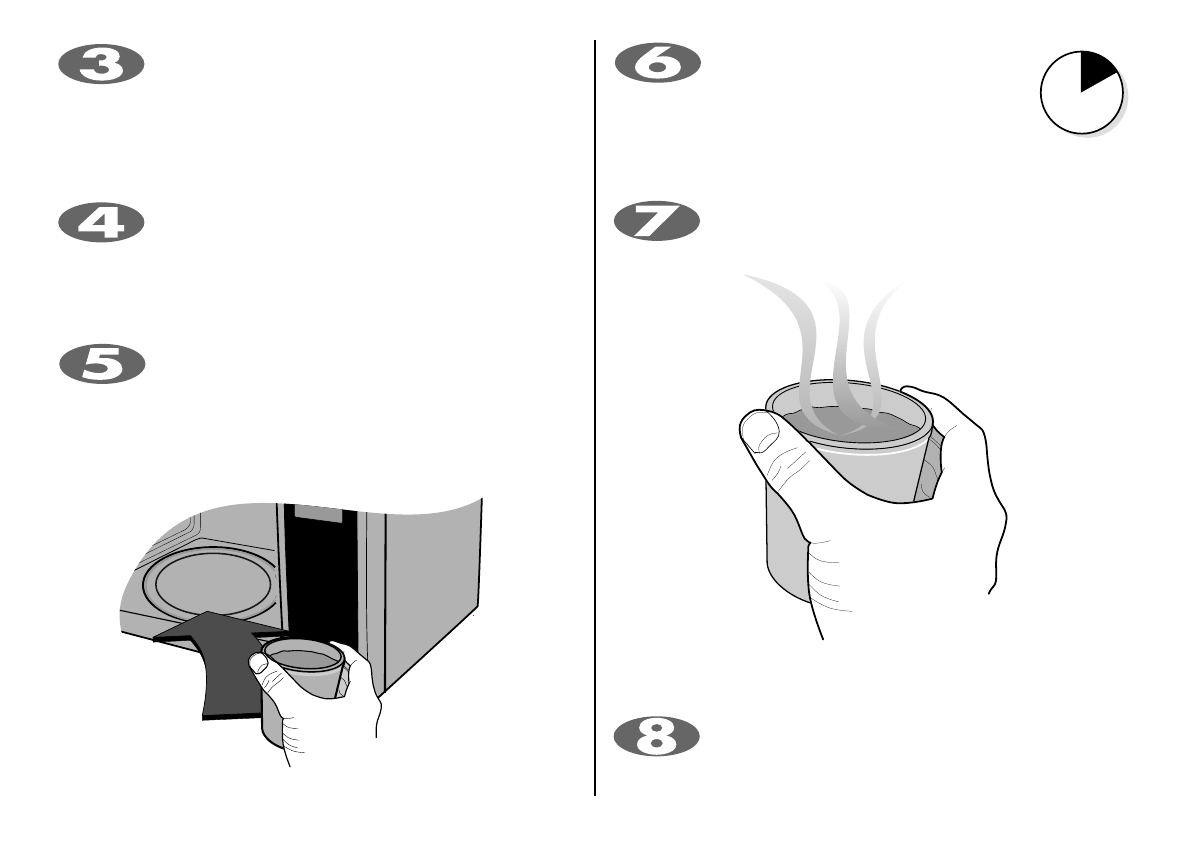 3

4

5

6

7

8