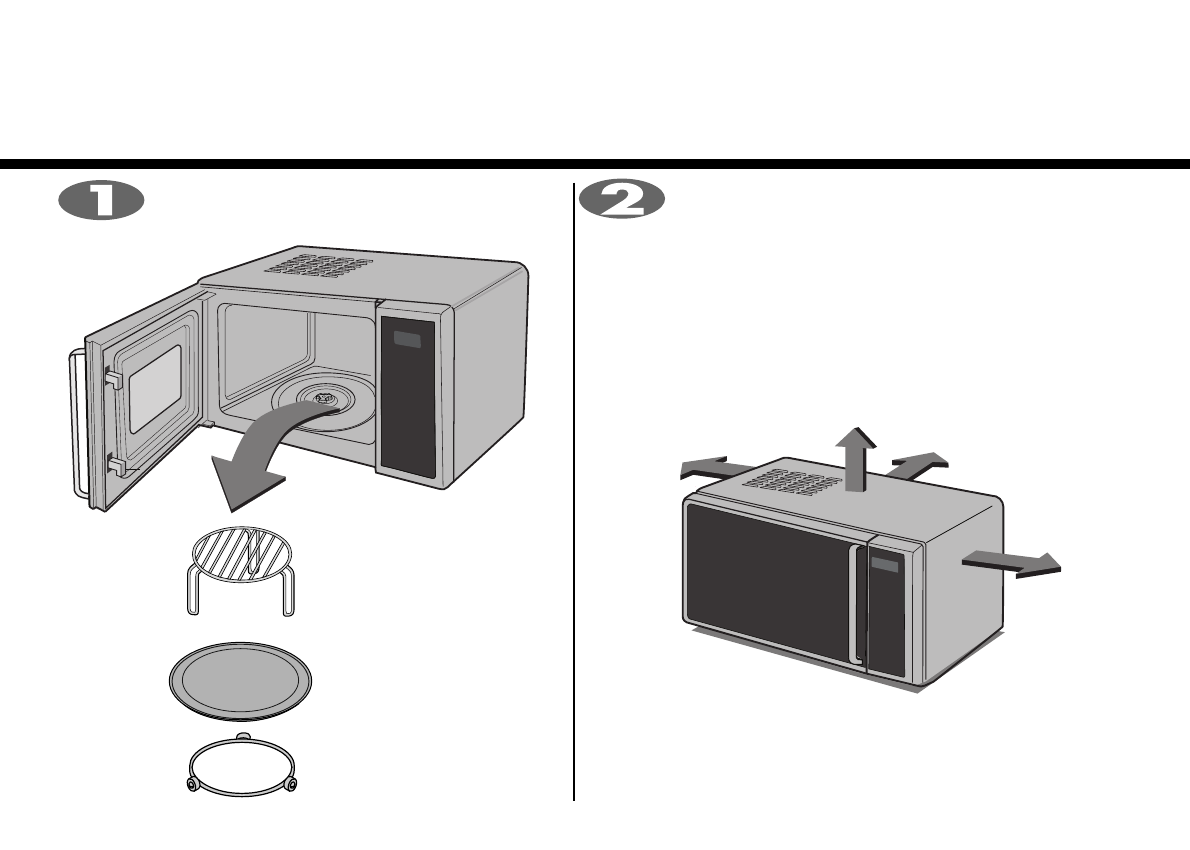 1

2