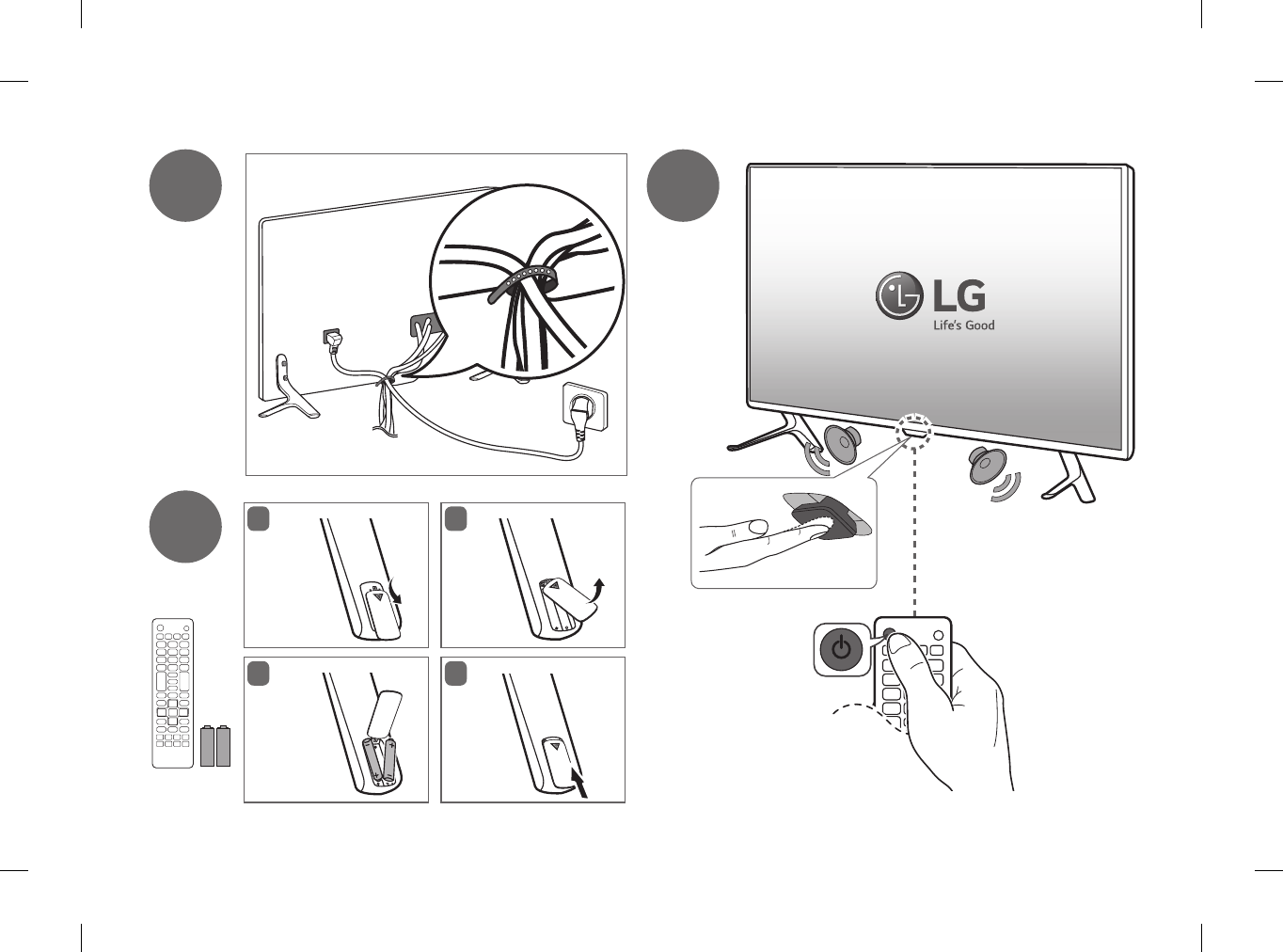 LG
Life's Good