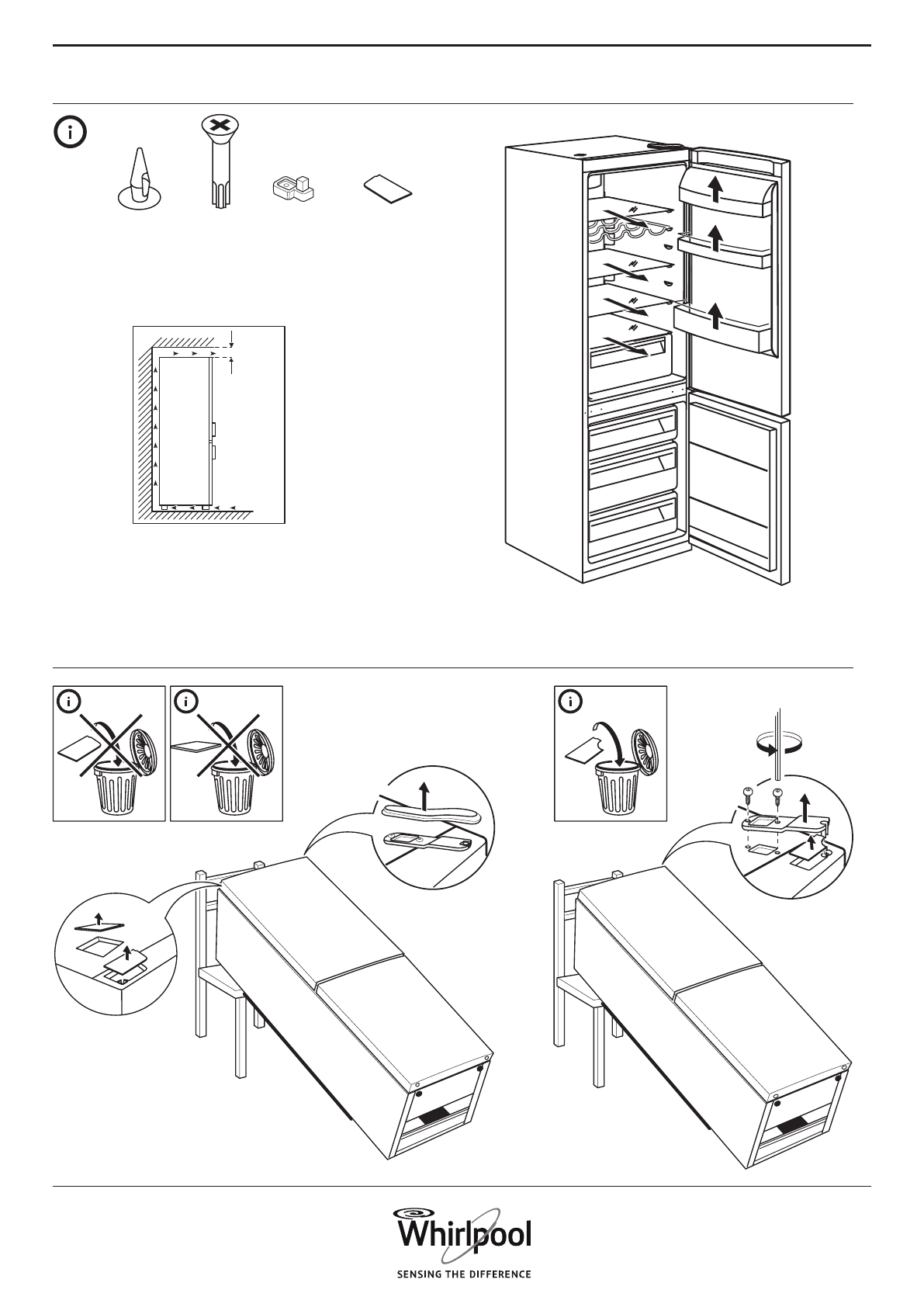 Whirlpool
SENSING THE DIFFERENCE