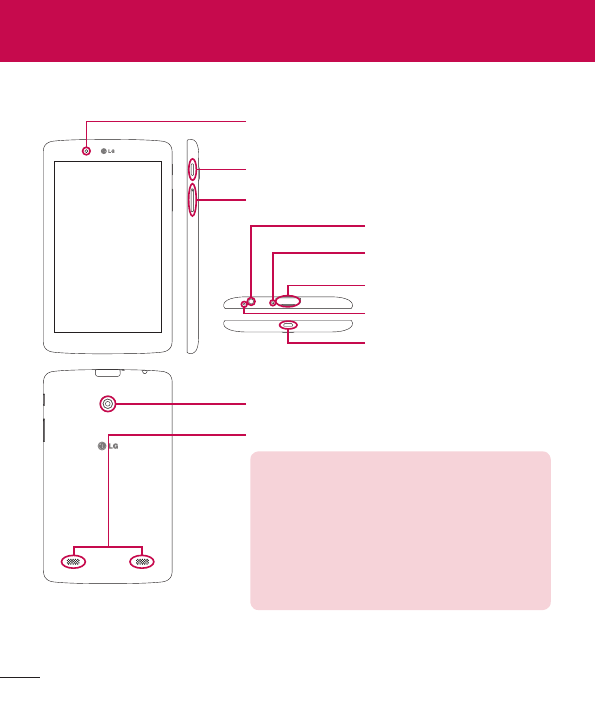 LG

LG