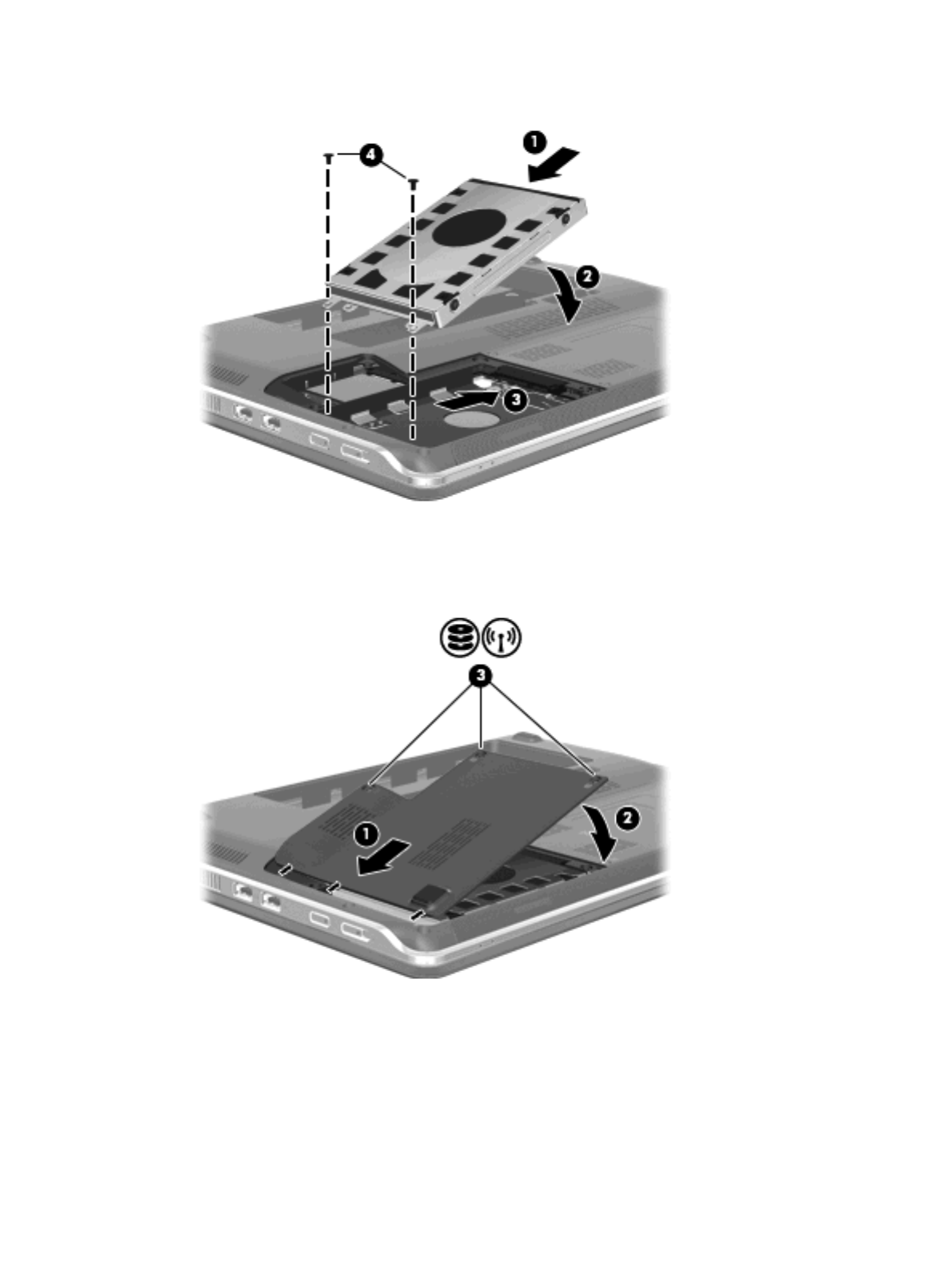 4
1
2
3

3
1
2