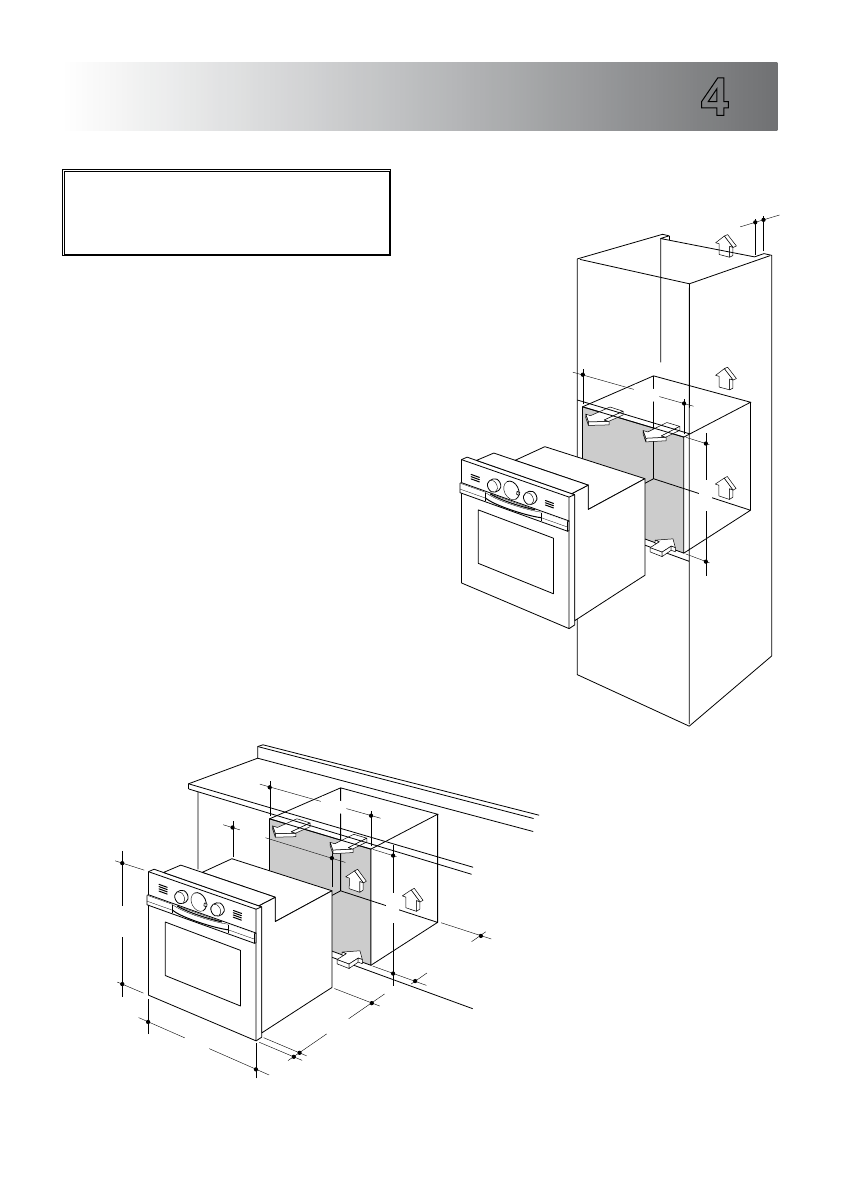 4