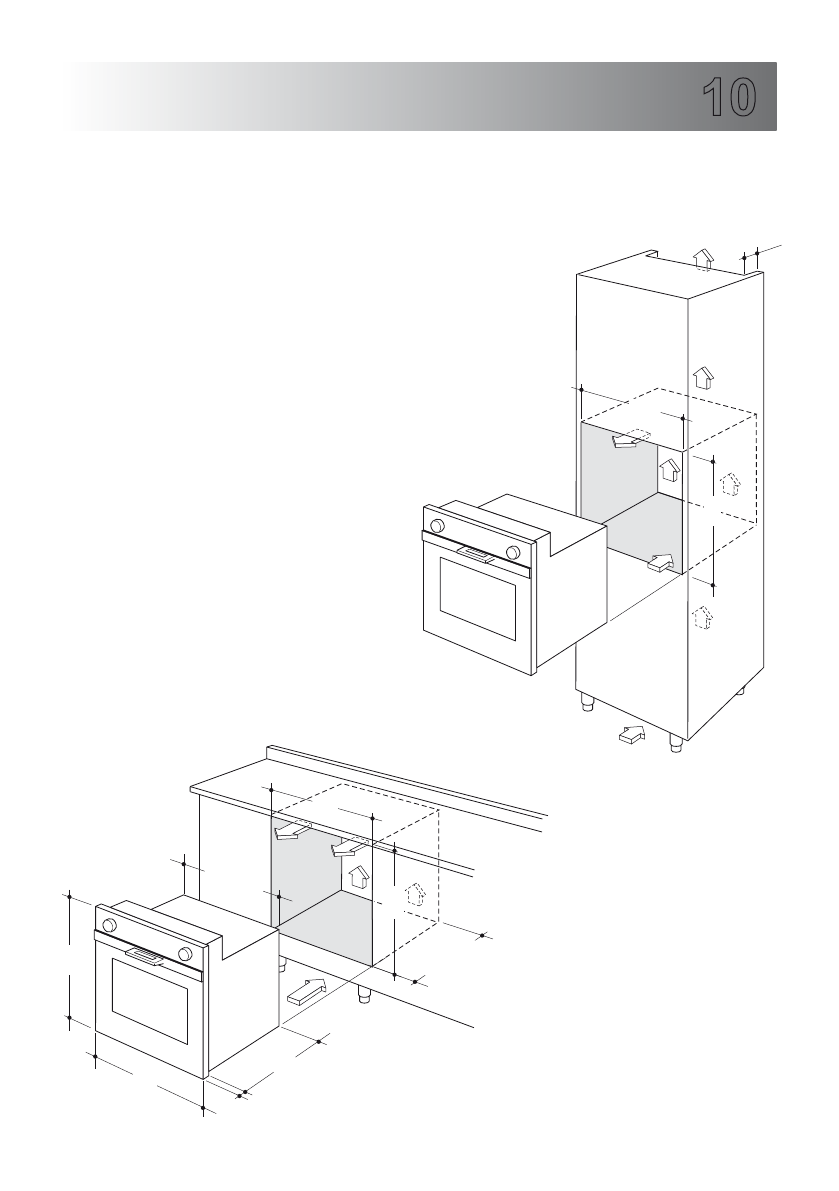 10