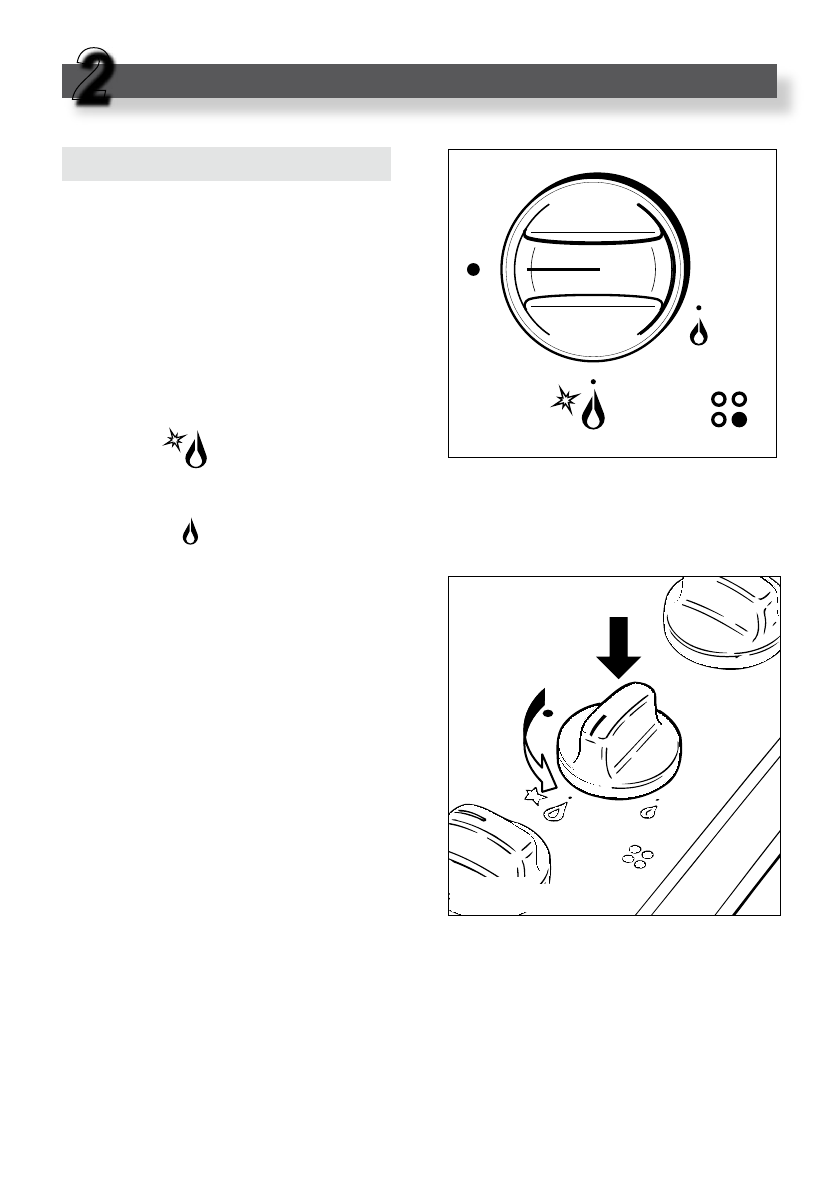 2